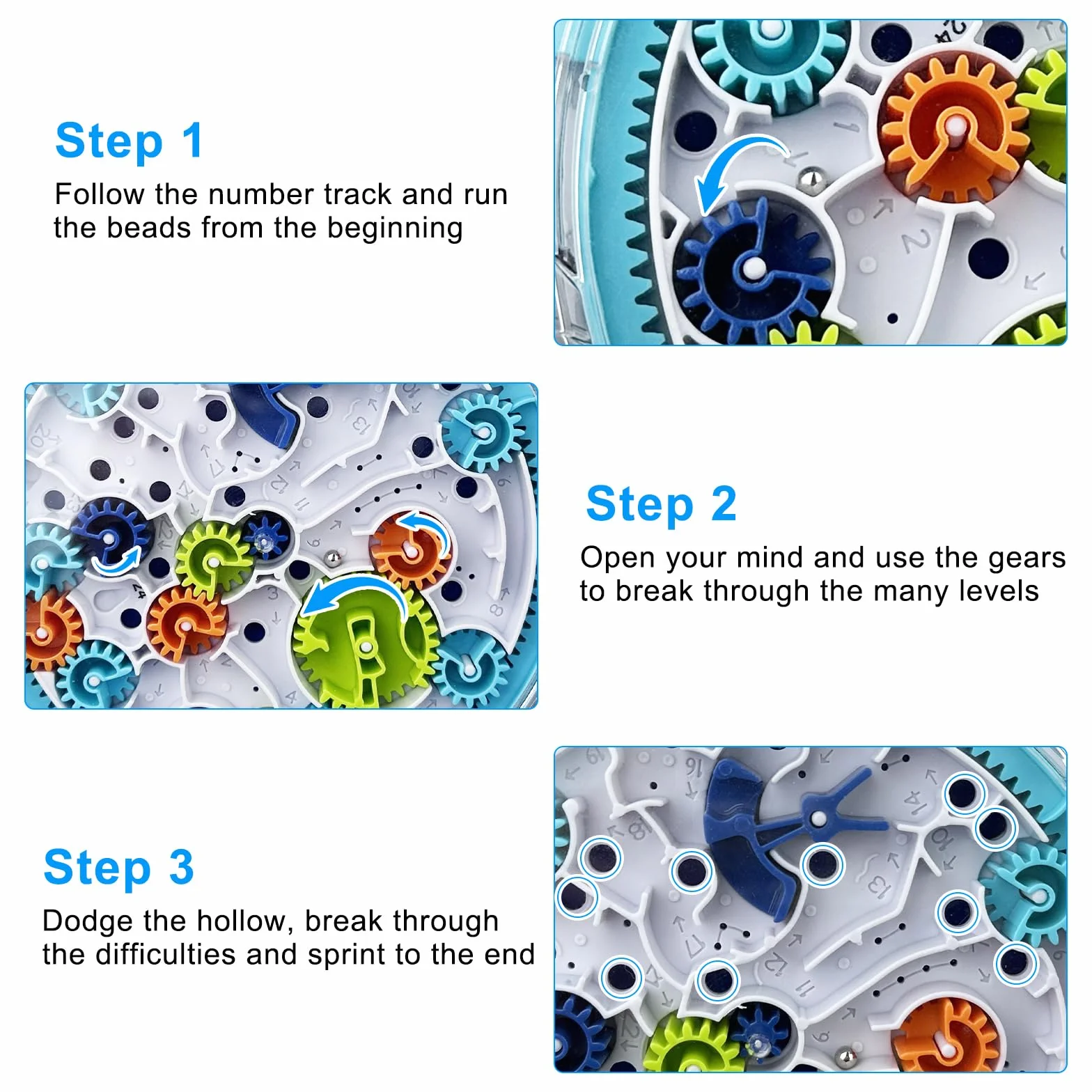 Step 1
Follow the number track and run the beads from the beginning

Step 2
Open your mind and use the gears to break through the many levels

Step 3
Dodge the hollow, break through the difficulties and sprint to the end