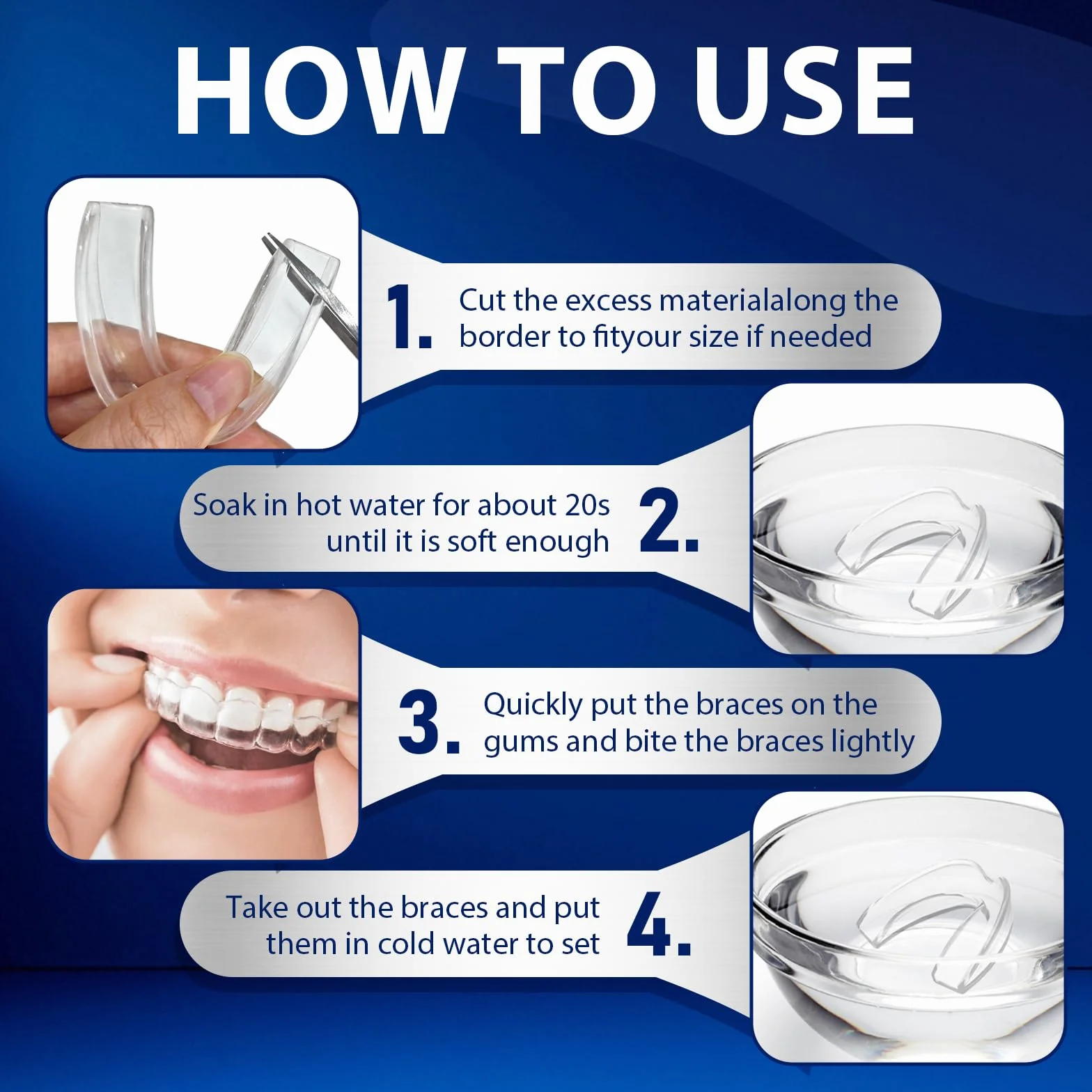 HOW TO USE

1. Cut the excess materialalong the border to fityour size if needed

Soak in hot water for about 20s until it is soft enough 2.

3. Quickly put the braces on the gums and bite the braces lightly

Take out the braces and put them in cold water to set 4.