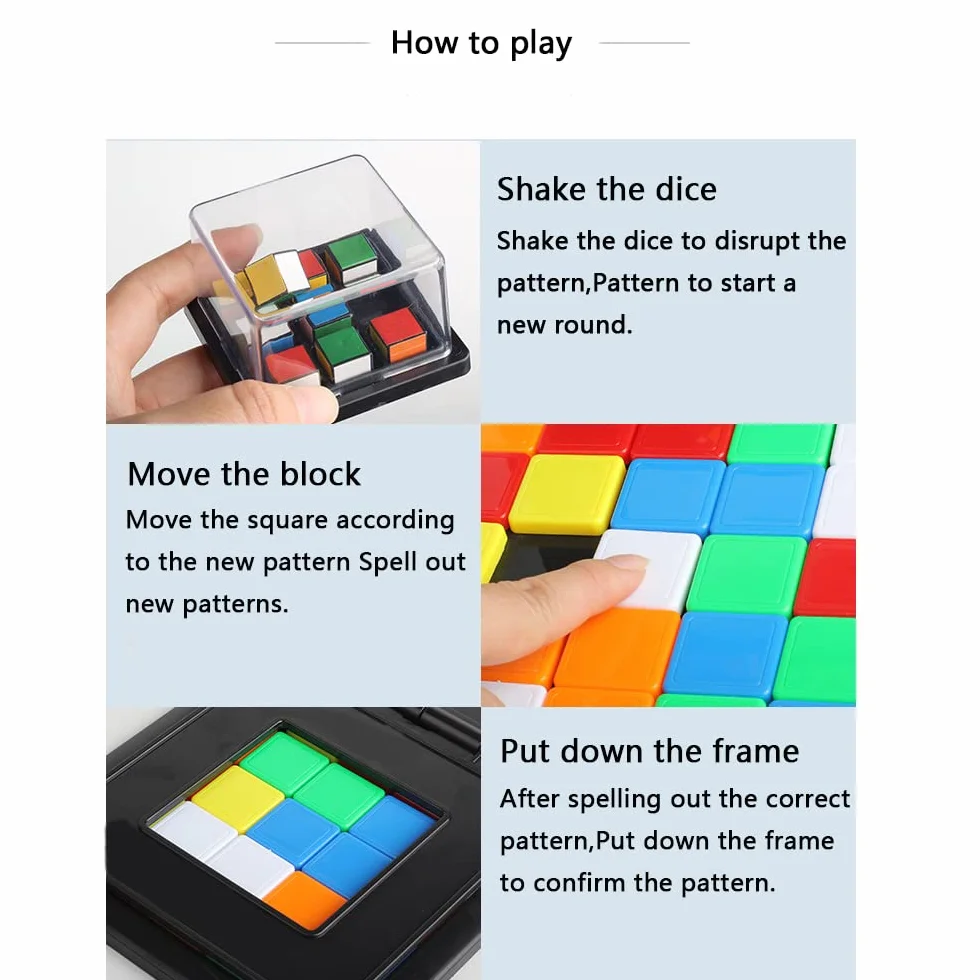 How to play

Shake the dice
Shake the dice to disrupt the pattern,Pattern to start a new round.

Move the block
Move the square according to the new pattern Spell out new patterns.

Put down the frame
After spelling out the correct pattern,Put down the frame to confirm the pattern.