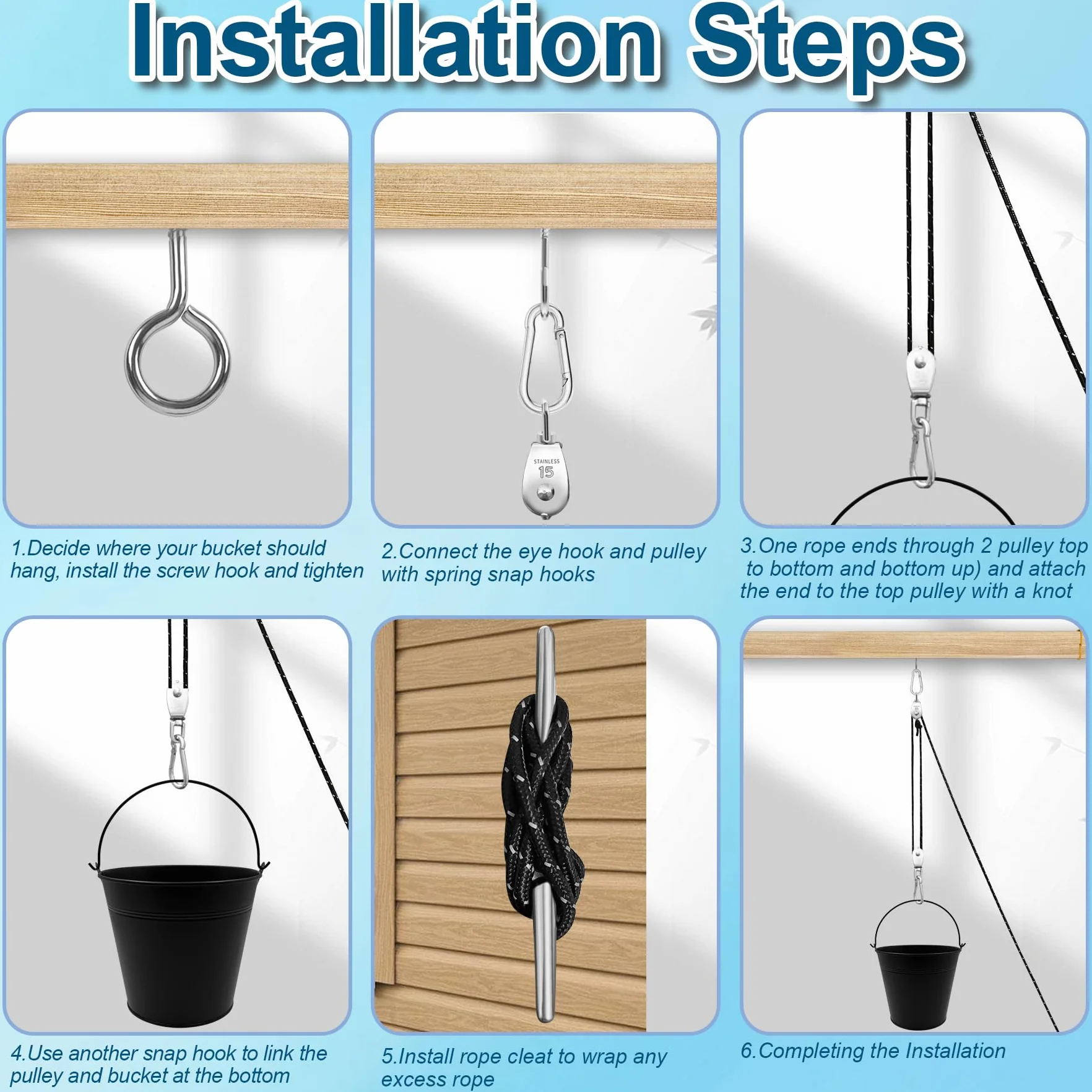 Installation Steps

STAINLESS
15

1.Decide where your bucket should hang, install the screw hook and tighten

2.Connect the eye hook and pulley with spring snap hooks

3.One rope ends through 2 pulley top to bottom and bottom up) and attach the end to the top pulley with a knot

4.Use another snap hook to link the pulley and bucket at the bottom

5.Install rope cleat to wrap any excess rope

6.Completing the Installation