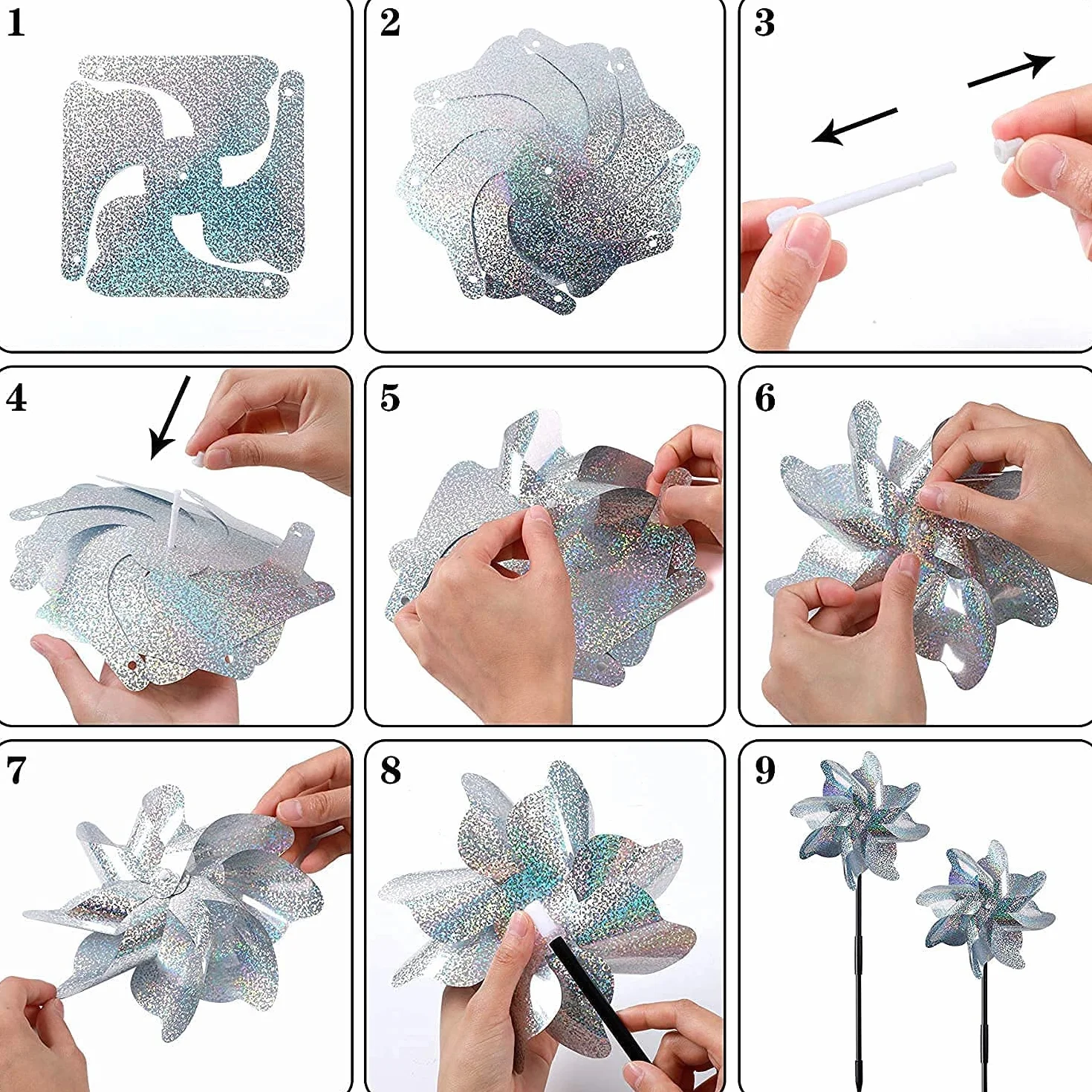 1

2

3

4

5

6

7

8

9