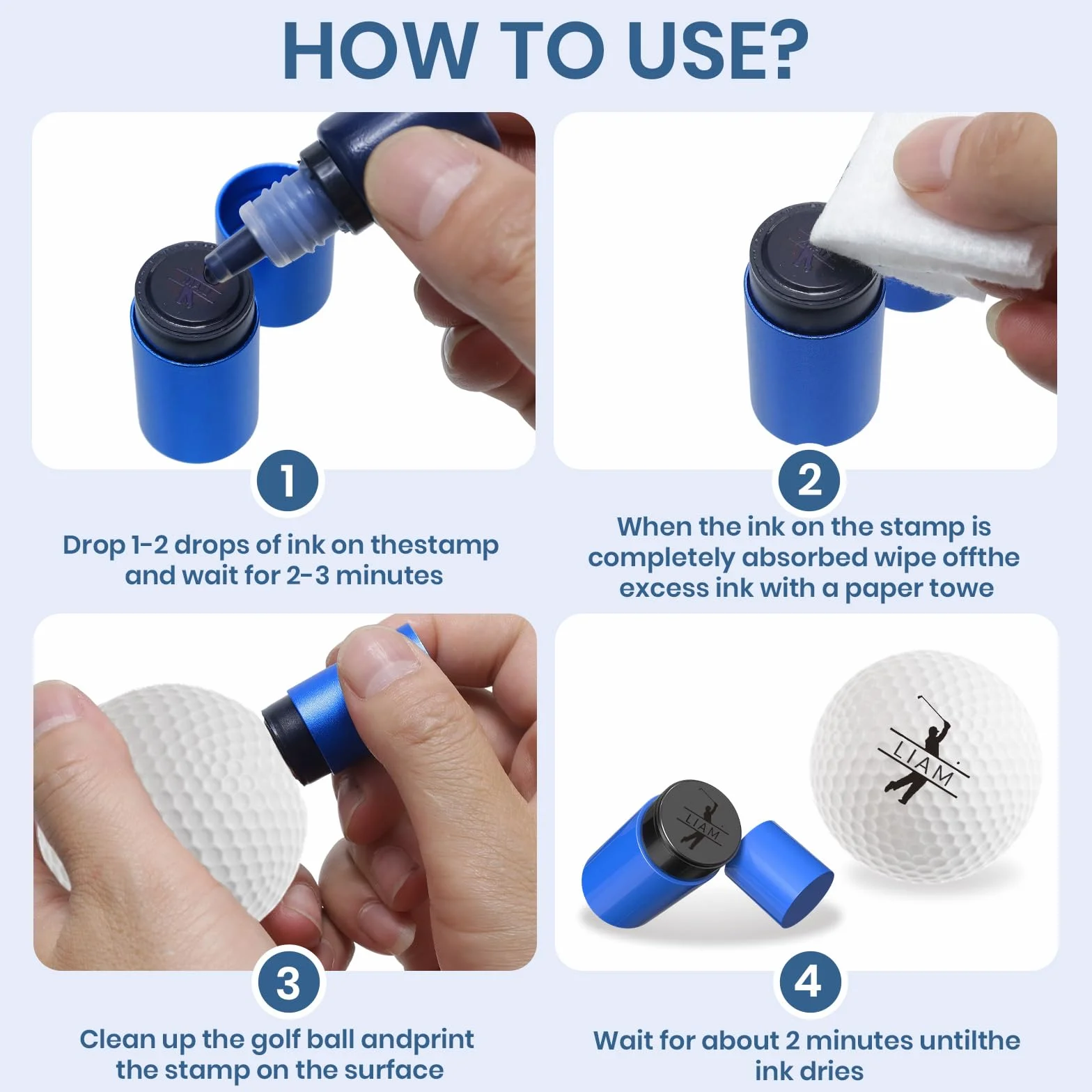 HOW TO USE?

1

Drop 1-2 drops of ink on thestamp and wait for 2-3 minutes

2

When the ink on the stamp is completely absorbed wipe offthe excess ink with a paper towe

3

Clean up the golf ball andprint the stamp on the surface

LIAM

LIAM

4

Wait for about 2 minutes untilthe ink dries