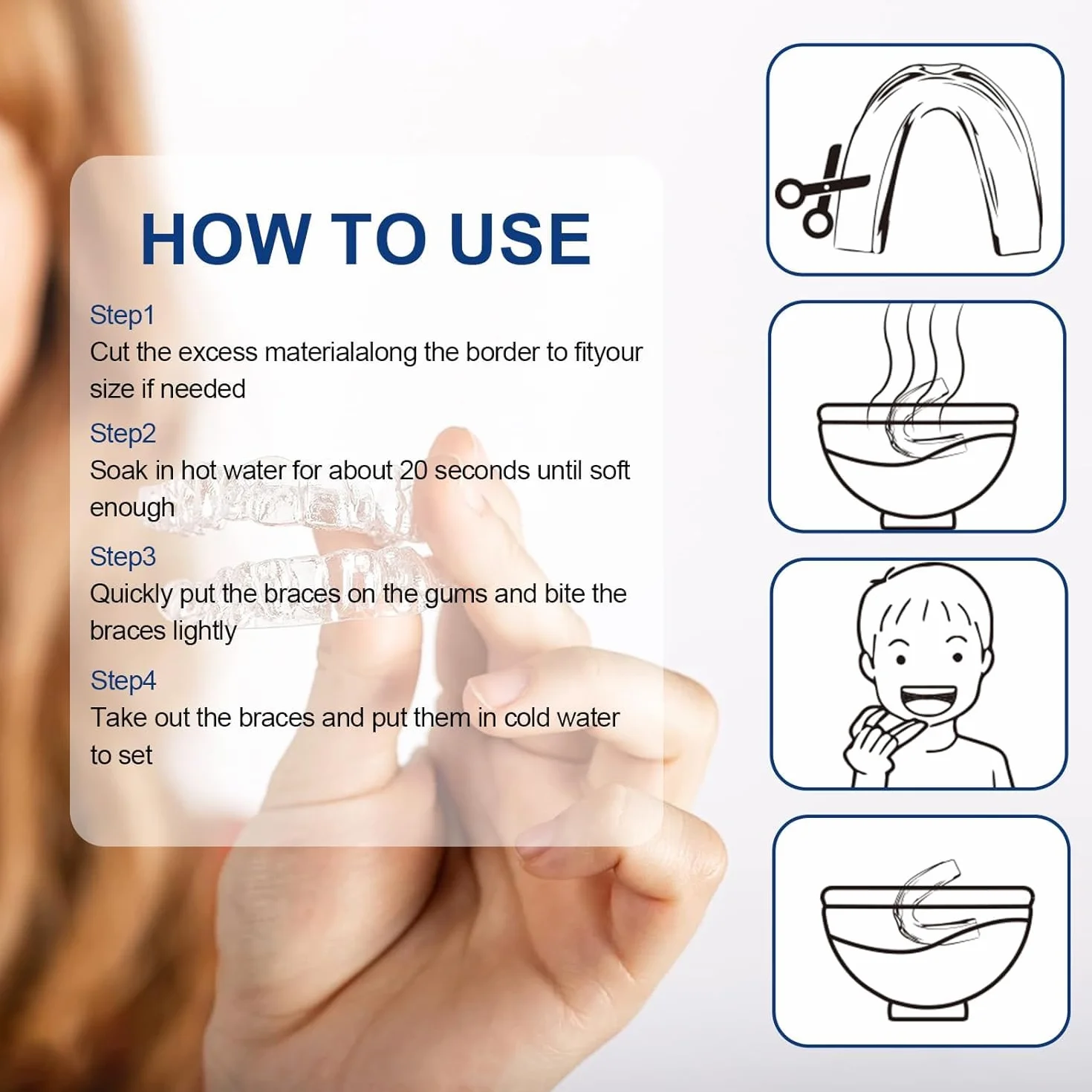 HOW TO USE

Step1

Cut the excess materialalong the border to fityour size if needed

Step2

Soak in hot water for about 20 seconds until soft enough

Step3

Quickly put the braces on the gums and bite the braces lightly

Step4

Take out the braces and put them in cold water to set