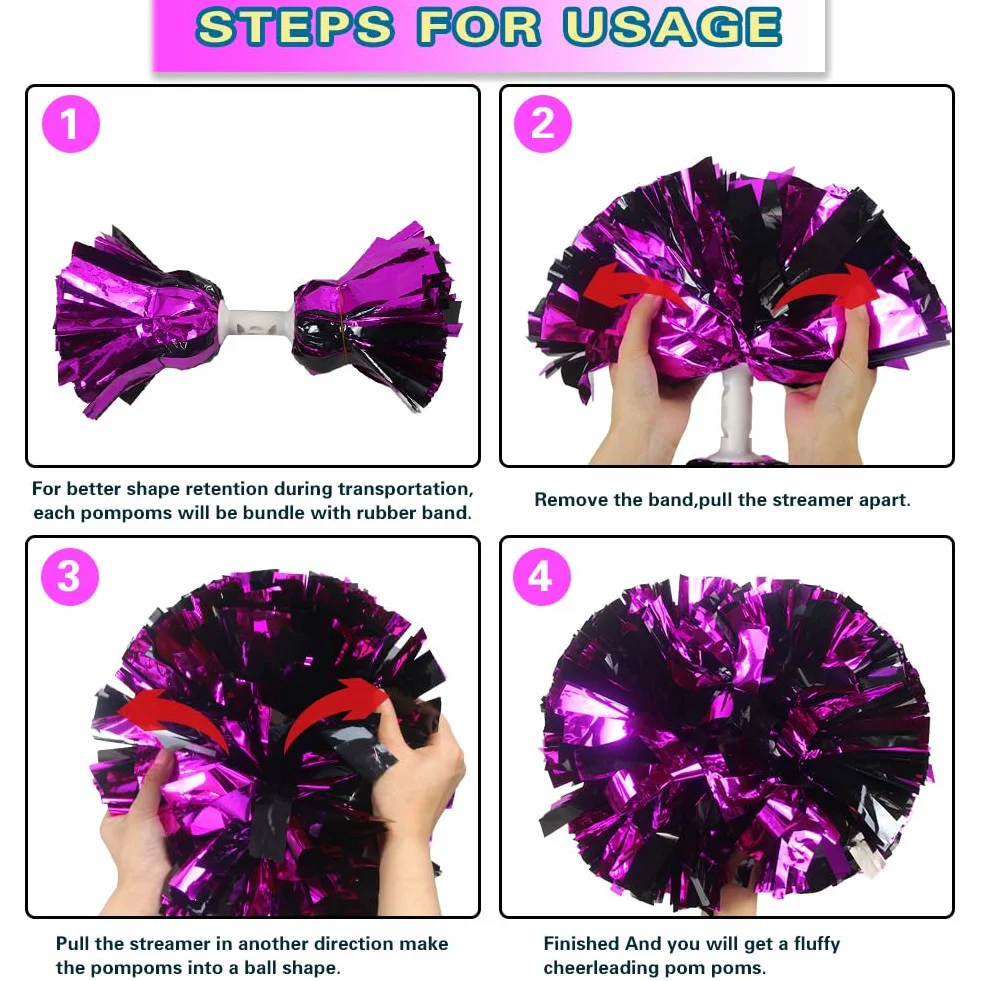 STEPS FOR USAGE

1

For better shape retention during transportation, each pompoms will be bundle with rubber band.

2

Remove the band,pull the streamer apart.

3

Pull the streamer in another direction make the pompoms into a ball shape.

4

Finished And you will get a fluffy cheerleading pom poms.