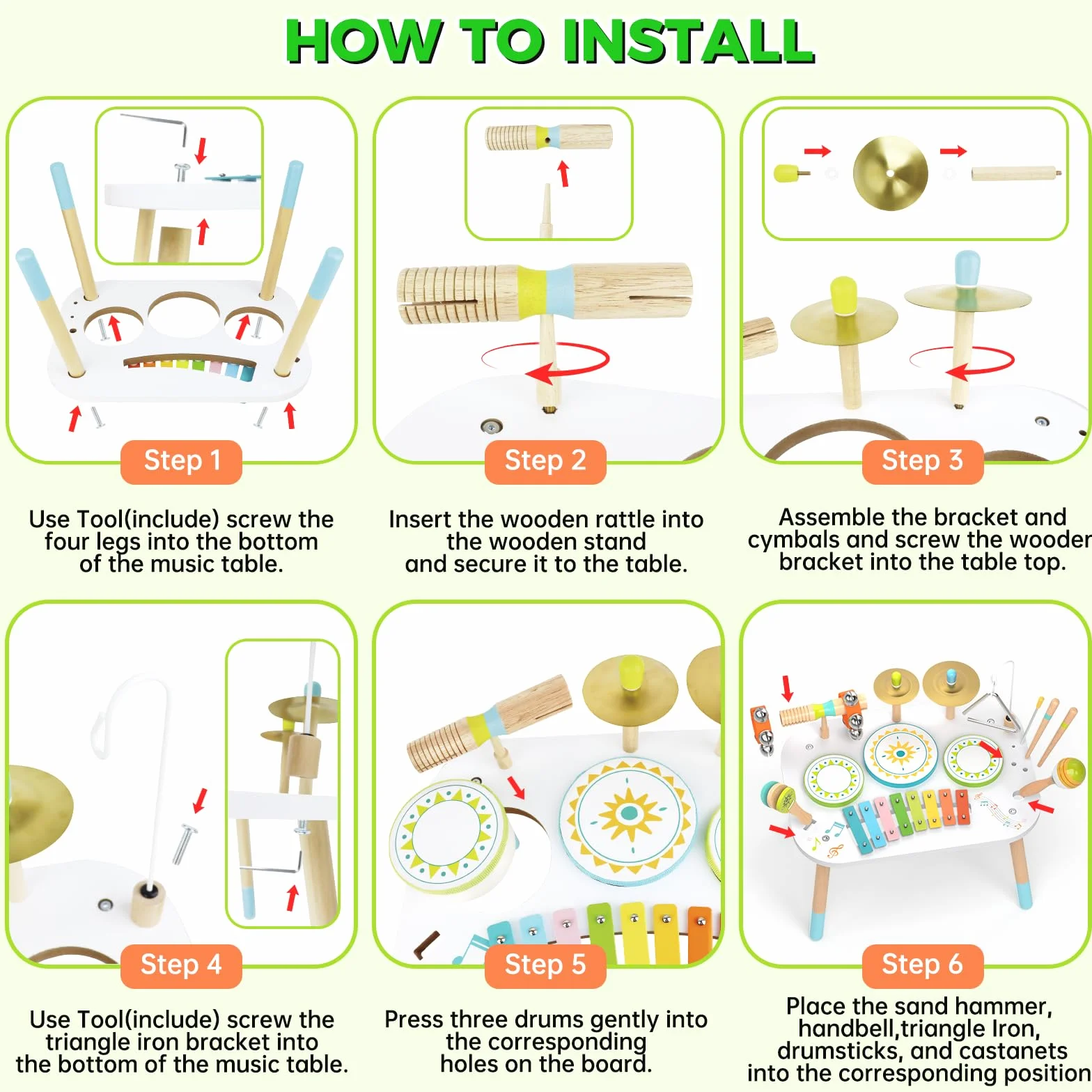 HOW TO INSTALL

Step 1

Use Tool(include) screw the four legs into the bottom of the music table.

Step 2

Insert the wooden rattle into the wooden stand and secure it to the table.

Step 3

Assemble the bracket and cymbals and screw the wooden bracket into the table top.

Step 4

Use Tool(include) screw the triangle iron bracket into the bottom of the music table.

Step 5

Press three drums gently into the corresponding holes on the board.

Step 6

Place the sand hammer, handbell,triangle Iron, drumsticks, and castanets into the corresponding position