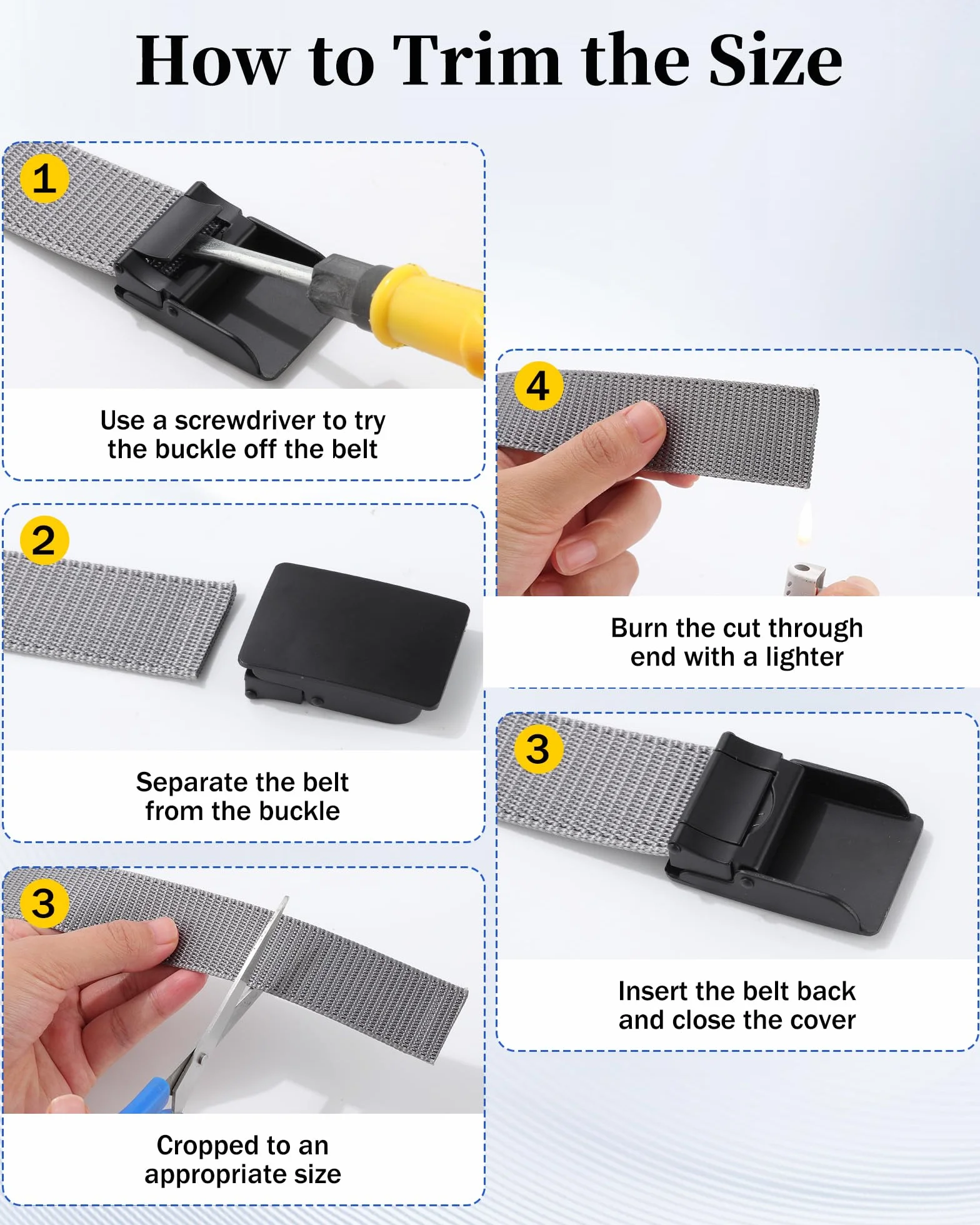 How to Trim the Size

1

Use a screwdriver to try the buckle off the belt

2

Separate the belt from the buckle

3

Cropped to an appropriate size

4

Burn the cut through end with a lighter

3

Insert the belt back and close the cover