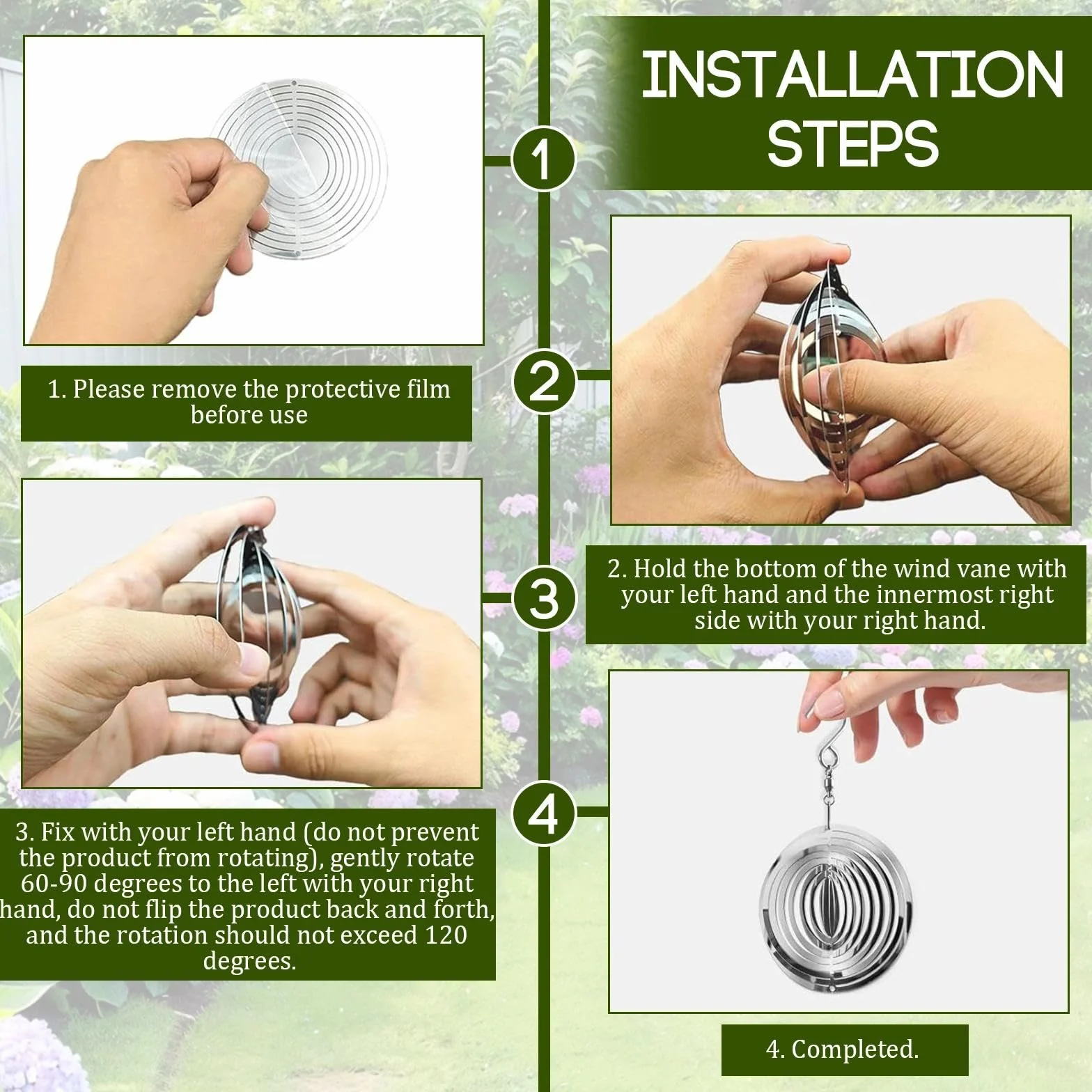 INSTALLATION STEPS

1

1. Please remove the protective film before use

2

2. Hold the bottom of the wind vane with your left hand and the innermost right side with your right hand.

3

3. Fix with your left hand (do not prevent the product from rotating), gently rotate 60-90 degrees to the left with your right hand, do not flip the product back and forth, and the rotation should not exceed 120 degrees.

4

4. Completed.