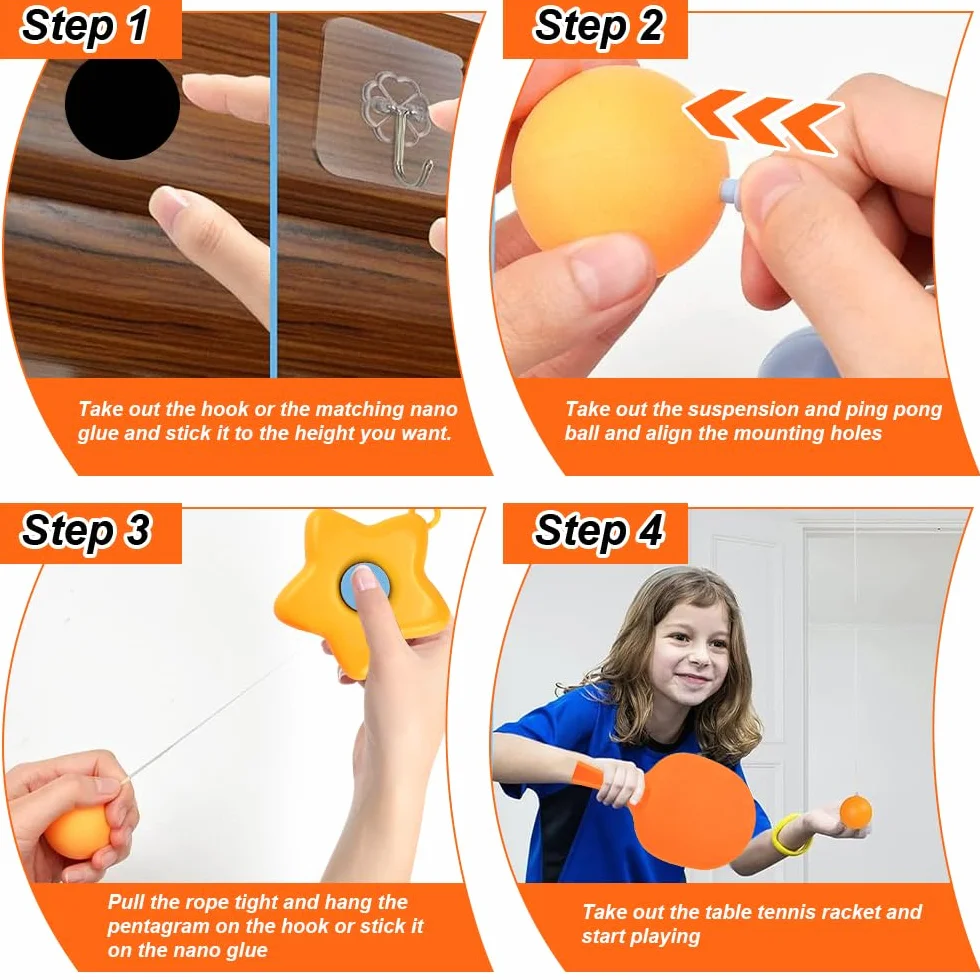 Step 1

Take out the hook or the matching nano glue and stick it to the height you want.

Step 2

Take out the suspension and ping pong ball and align the mounting holes

Step 3

Pull the rope tight and hang the pentagram on the hook or stick it on the nano glue

Step 4

Take out the table tennis racket and start playing