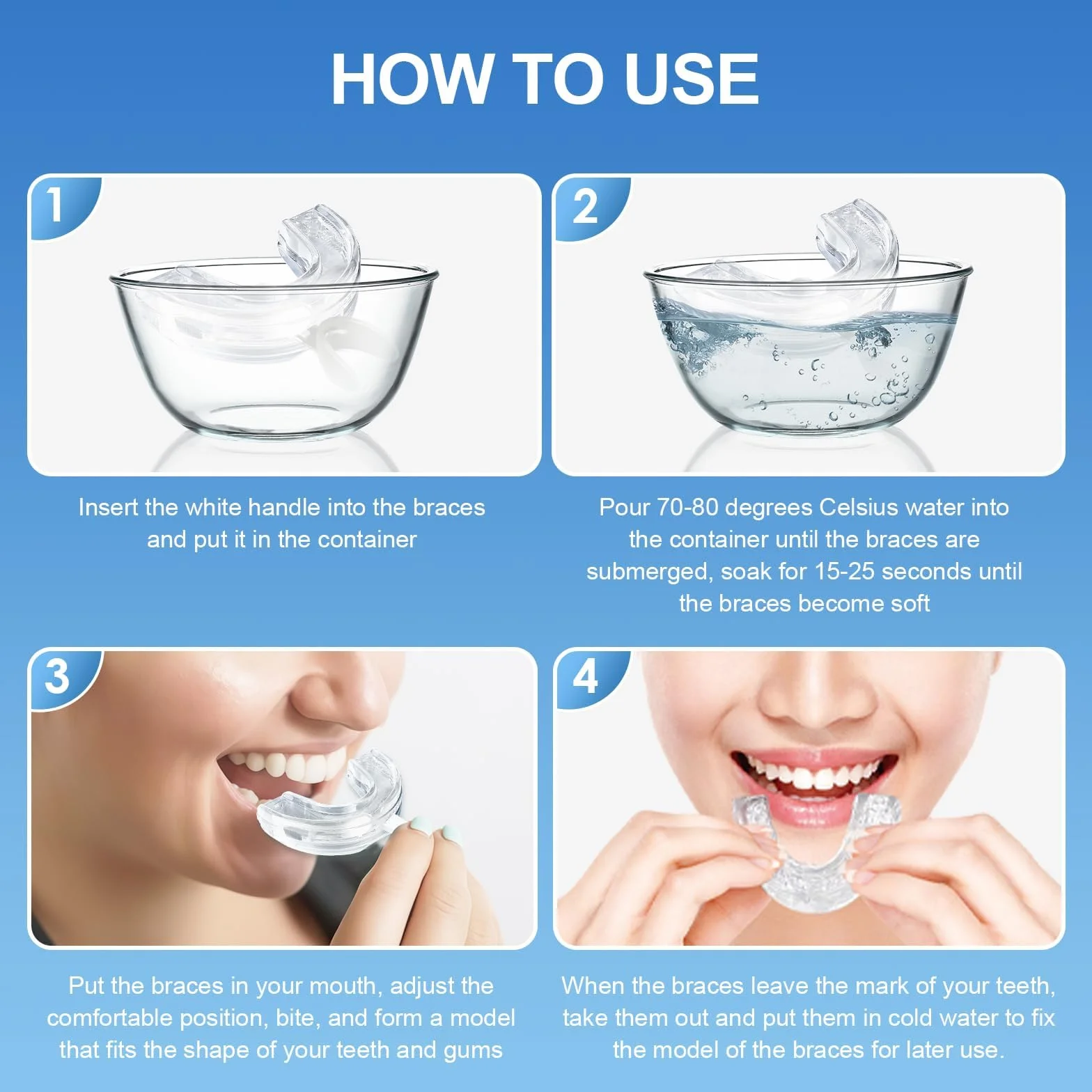 HOW TO USE

1

Insert the white handle into the braces and put it in the container

2

Pour 70-80 degrees Celsius water into the container until the braces are submerged, soak for 15-25 seconds until the braces become soft

3

Put the braces in your mouth, adjust the comfortable position, bite, and form a model that fits the shape of your teeth and gums

4

When the braces leave the mark of your teeth, take them out and put them in cold water to fix the model of the braces for later use.