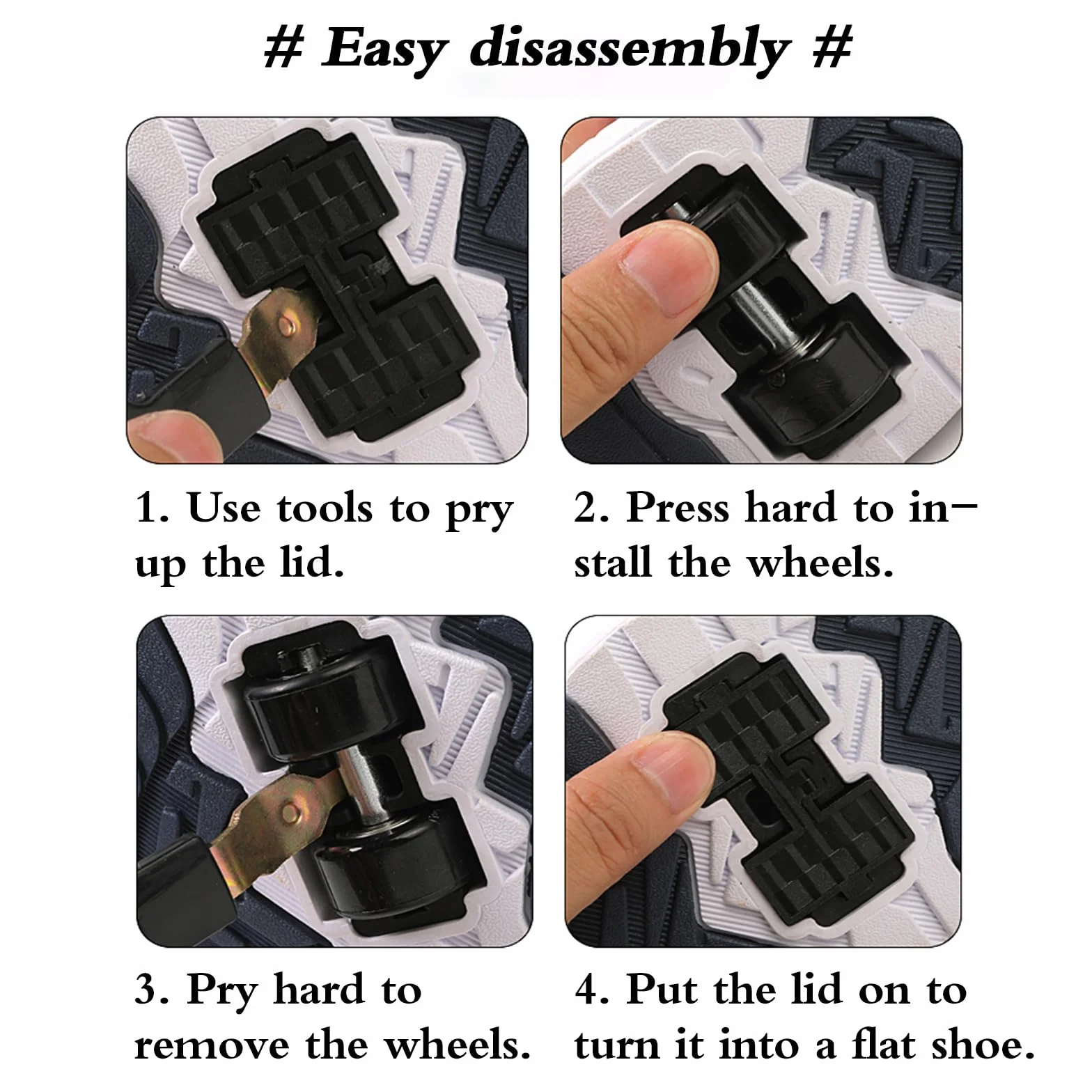 # Easy disassembly #

1. Use tools to pry up the lid.

2. Press hard to install the wheels.

3. Pry hard to remove the wheels.

4. Put the lid on to turn it into a flat shoe.