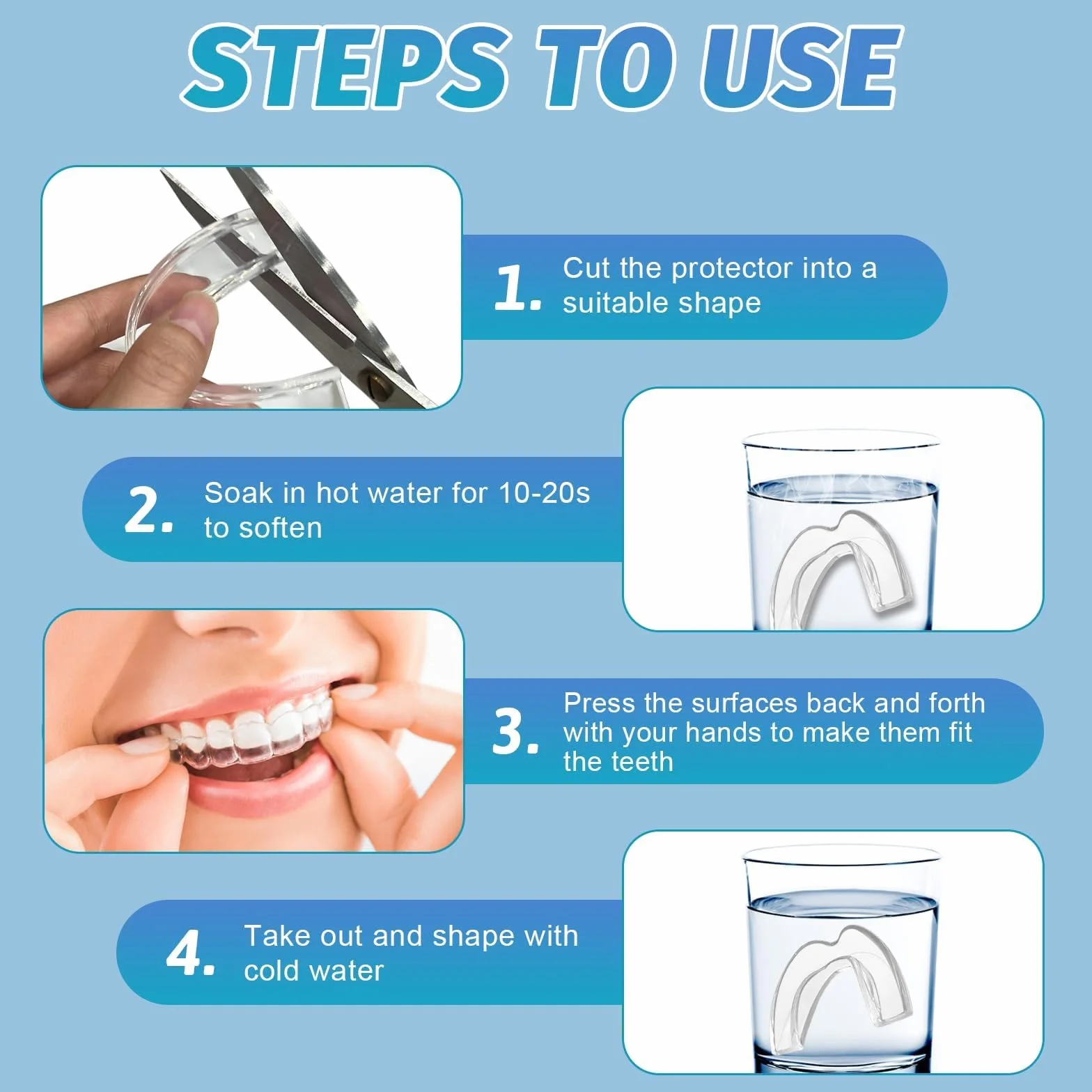 STEPS TO USE

1. Cut the protector into a suitable shape

2. Soak in hot water for 10-20s to soften

3. Press the surfaces back and forth with your hands to make them fit the teeth

4. Take out and shape with cold water