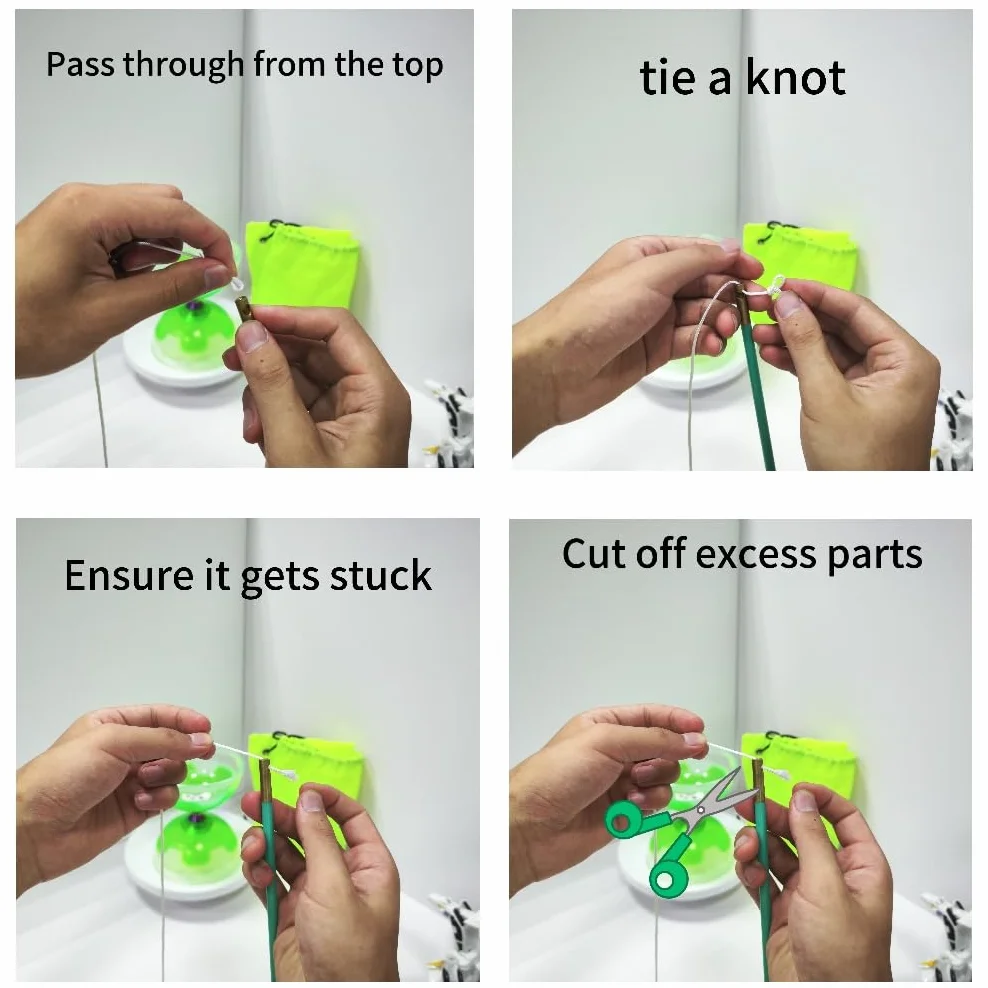 Pass through from the top

tie a knot

Ensure it gets stuck

Cut off excess parts