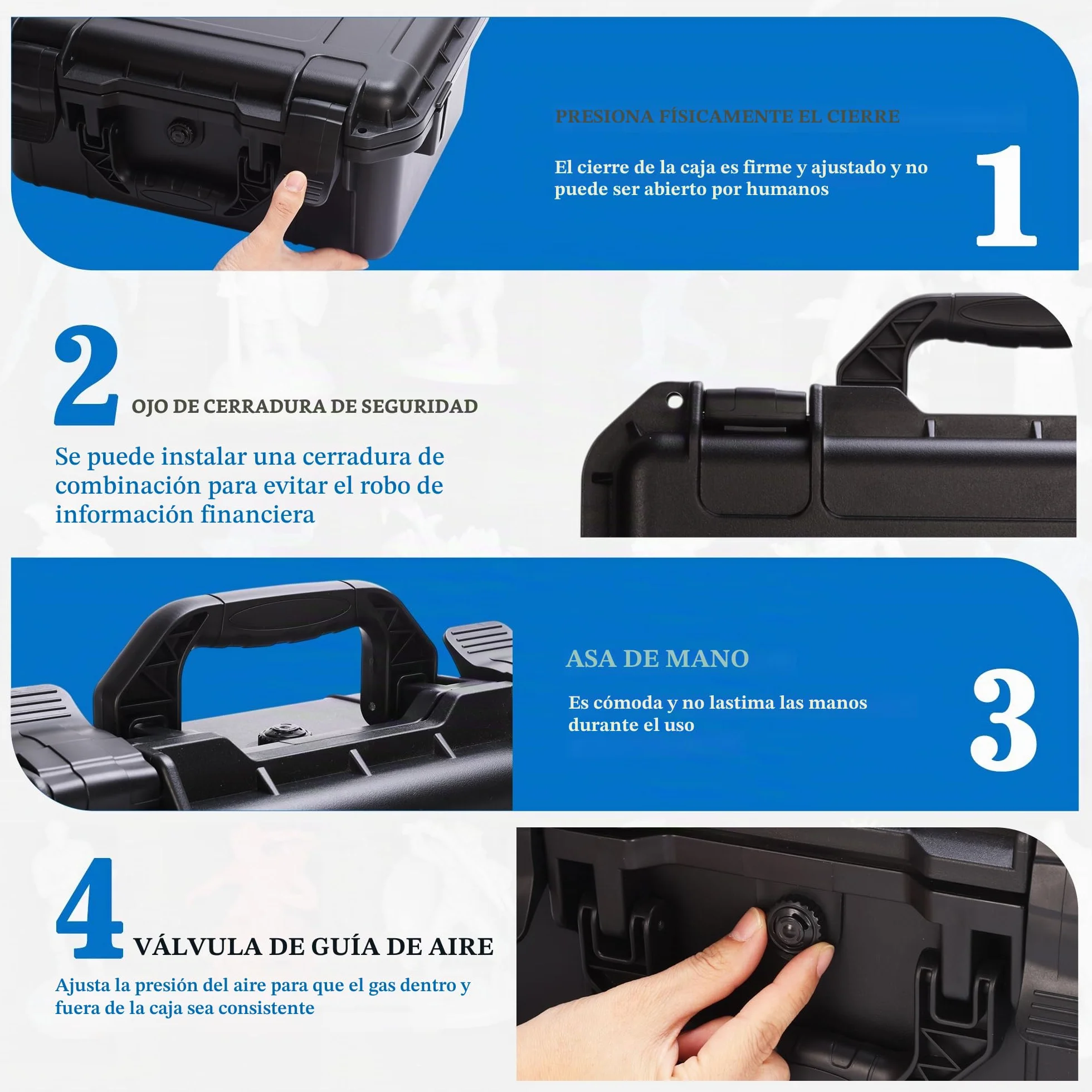 PRESIONA FÍSICAMENTE EL CIERRE

El cierre de la caja es firme y ajustado y no puede ser abierto por humanos

1

2 OJO DE CERRADURA DE SEGURIDAD

Se puede instalar una cerradura de combinación para evitar el robo de información financiera

ASA DE MANO

Es cómoda y no lastima las manos durante el uso

3

4 VÁLVULA DE GUÍA DE AIRE

Ajusta la presión del aire para que el gas dentro y fuera de la caja sea consistente