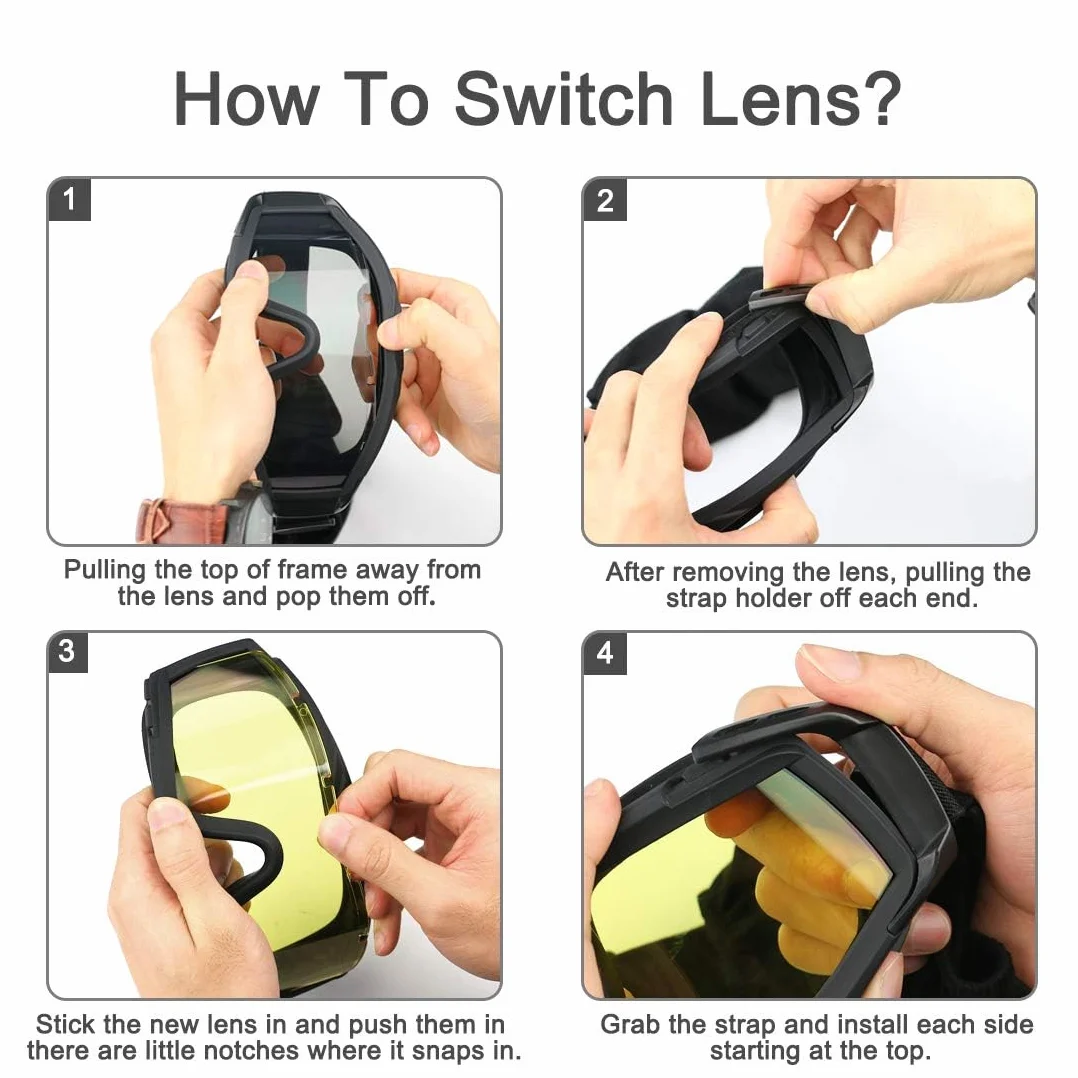 How To Switch Lens?

1

Pulling the top of frame away from the lens and pop them off.

2

After removing the lens, pulling the strap holder off each end.

3

Stick the new lens in and push them in there are little notches where it snaps in.

4

Grab the strap and install each side starting at the top.