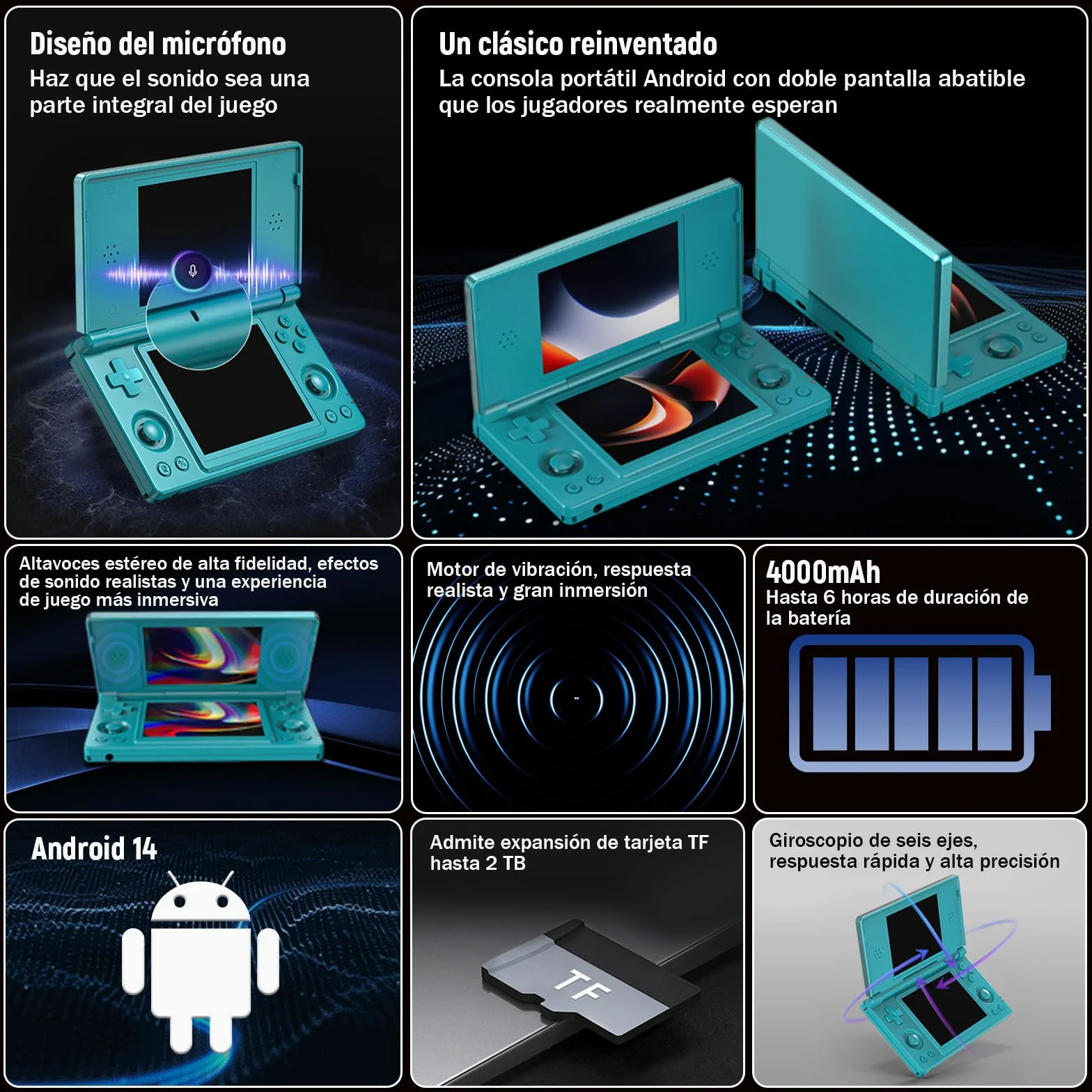 Diseño del micrófono
Haz que el sonido sea una parte integral del juego

Un clásico reinventado
La consola portátil Android con doble pantalla abatible que los jugadores realmente esperan

Altavoces estéreo de alta fidelidad, efectos de sonido realistas y una experiencia de juego más inmersiva

Motor de vibración, respuesta realista y gran inmersión

4000mAh
Hasta 6 horas de duración de la batería

Android 14

Admite expansión de tarjeta TF hasta 2 TB

TF

Giroscopio de seis ejes, respuesta rápida y alta precisión