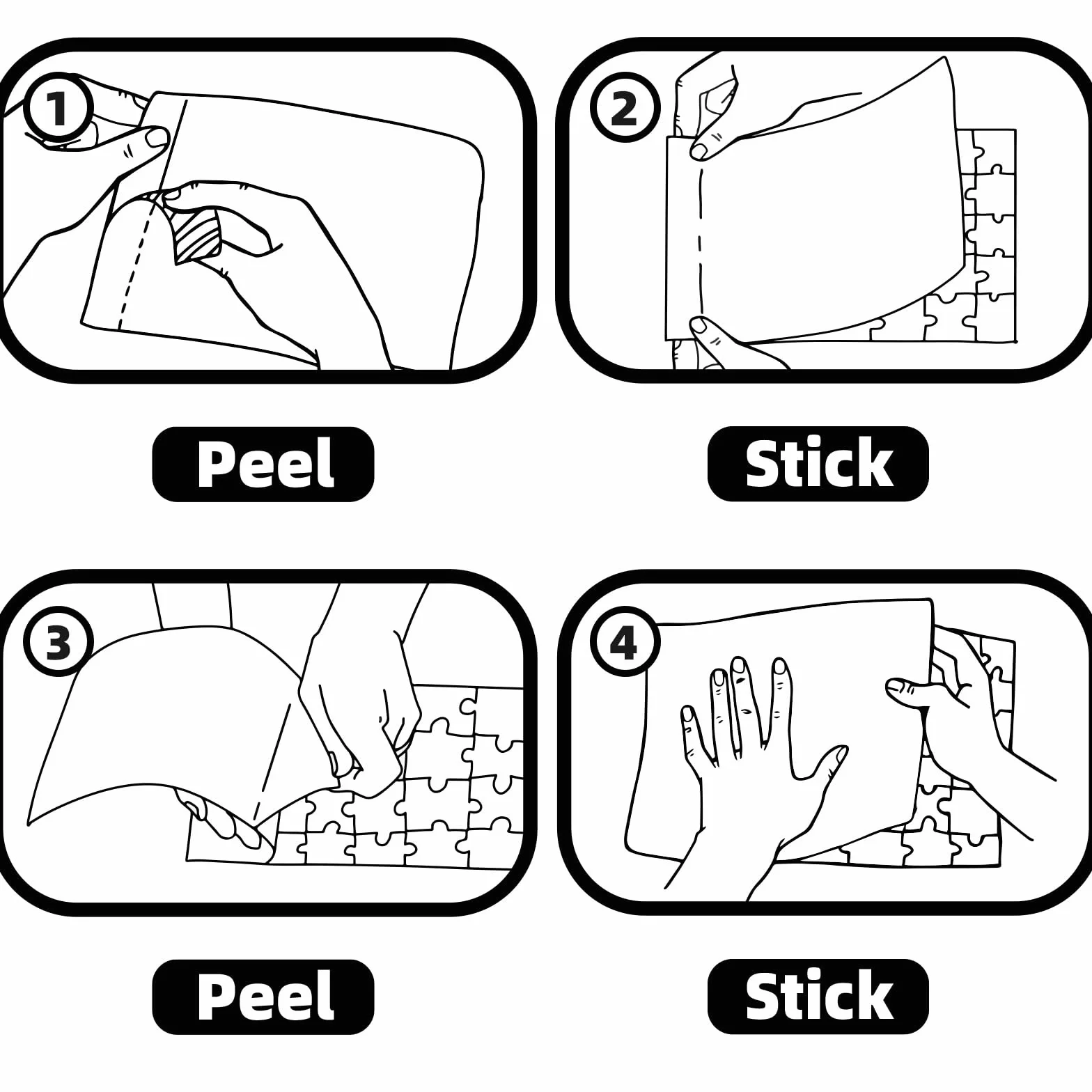 1

Peel

2

Stick

3

Peel

4

Stick