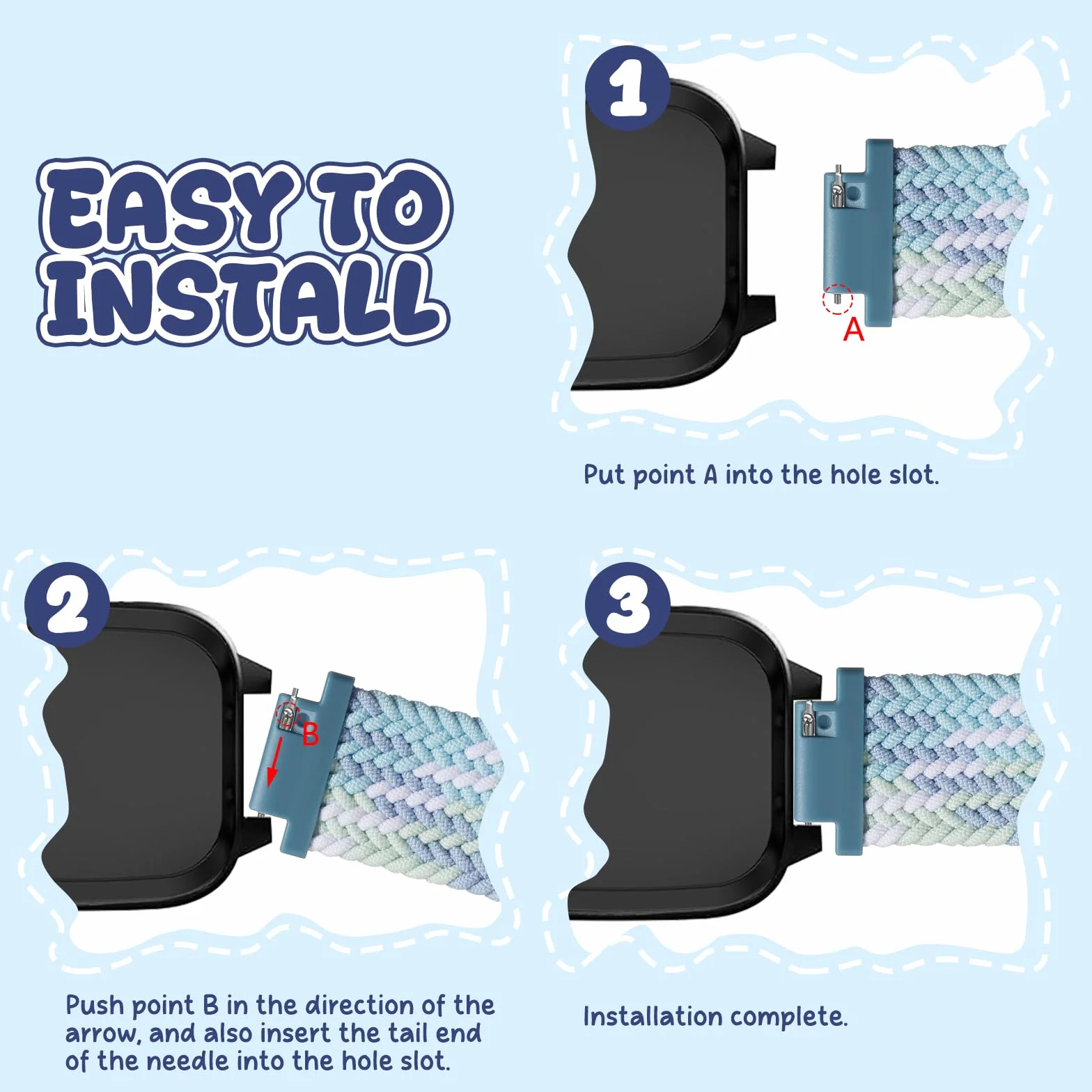 EASY TO INSTALL

1

A

Put point A into the hole slot.

2

B

Push point B in the direction of the arrow, and also insert the tail end of the needle into the hole slot.

3

Installation complete.