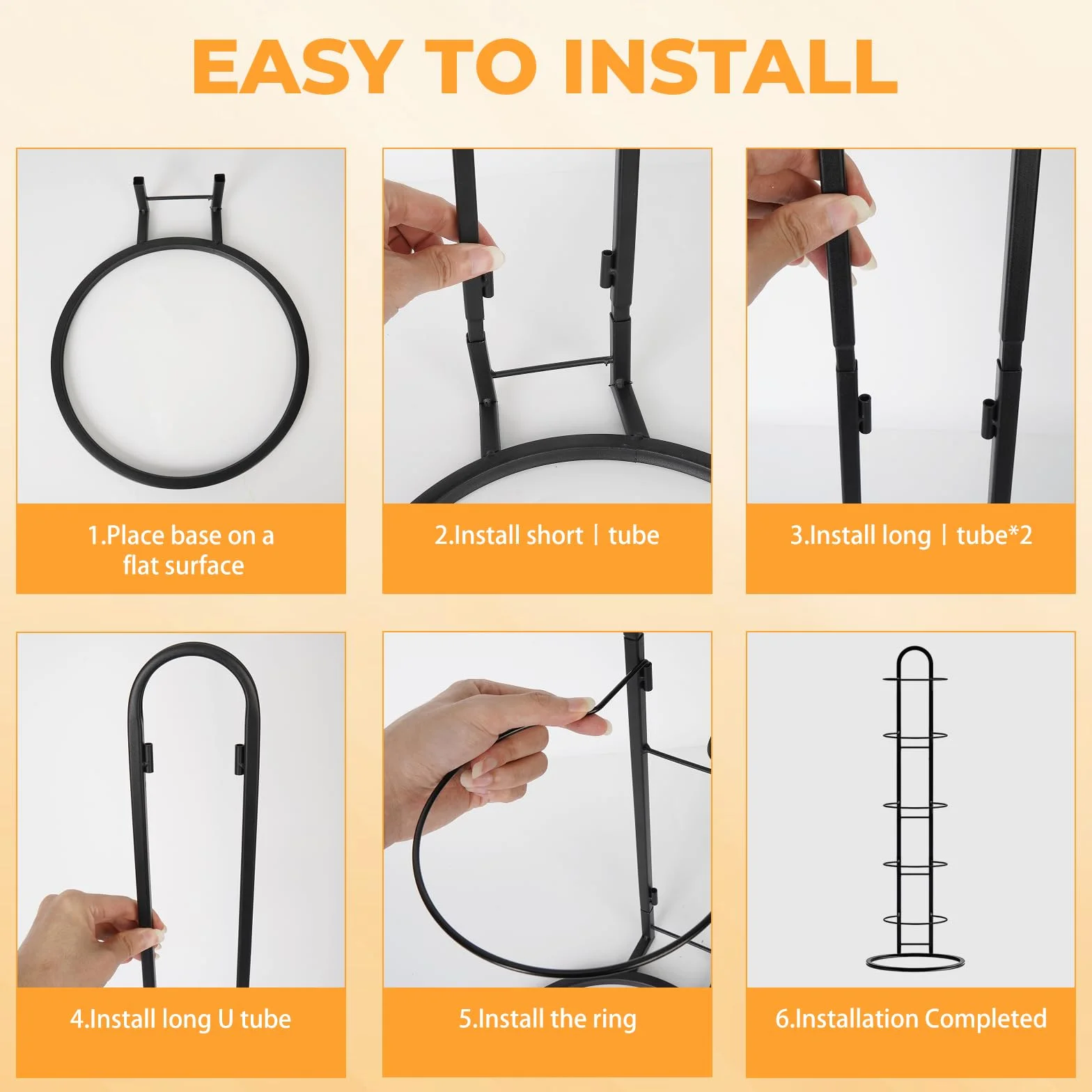 EASY TO INSTALL

1.Place base on a flat surface

2.Install short | tube

3.Install long | tube*2

4.Install long U tube

5.Install the ring

6.Installation Completed