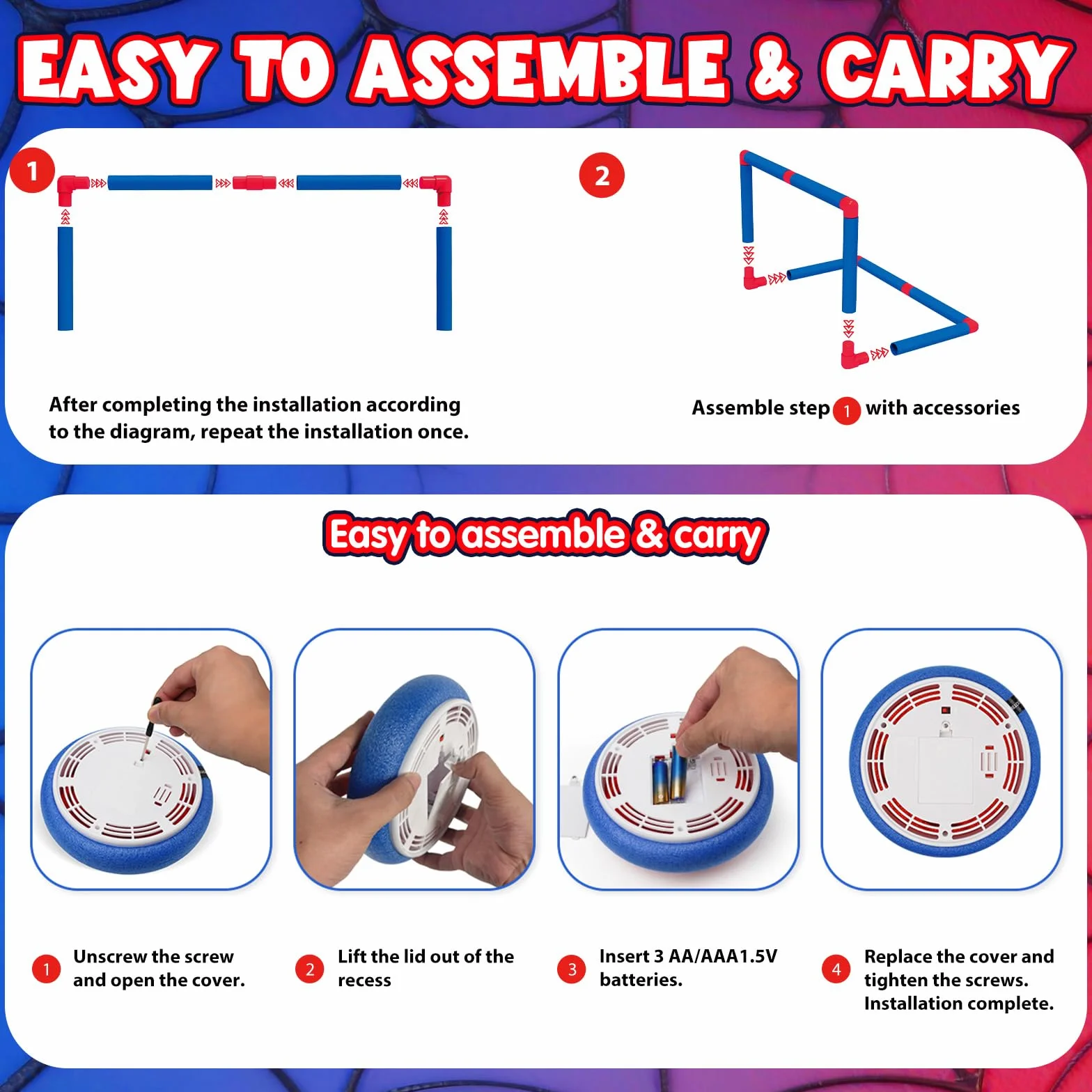 EASY TO ASSEMBLE & CARRY

1

After completing the installation according to the diagram, repeat the installation once.

2

Assemble step 1 with accessories

Easy to assemble & carry

1 Unscrew the screw and open the cover.

2 Lift the lid out of the recess

3 Insert 3 AA/AAA1.5V batteries.

4 Replace the cover and tighten the screws. Installation complete.