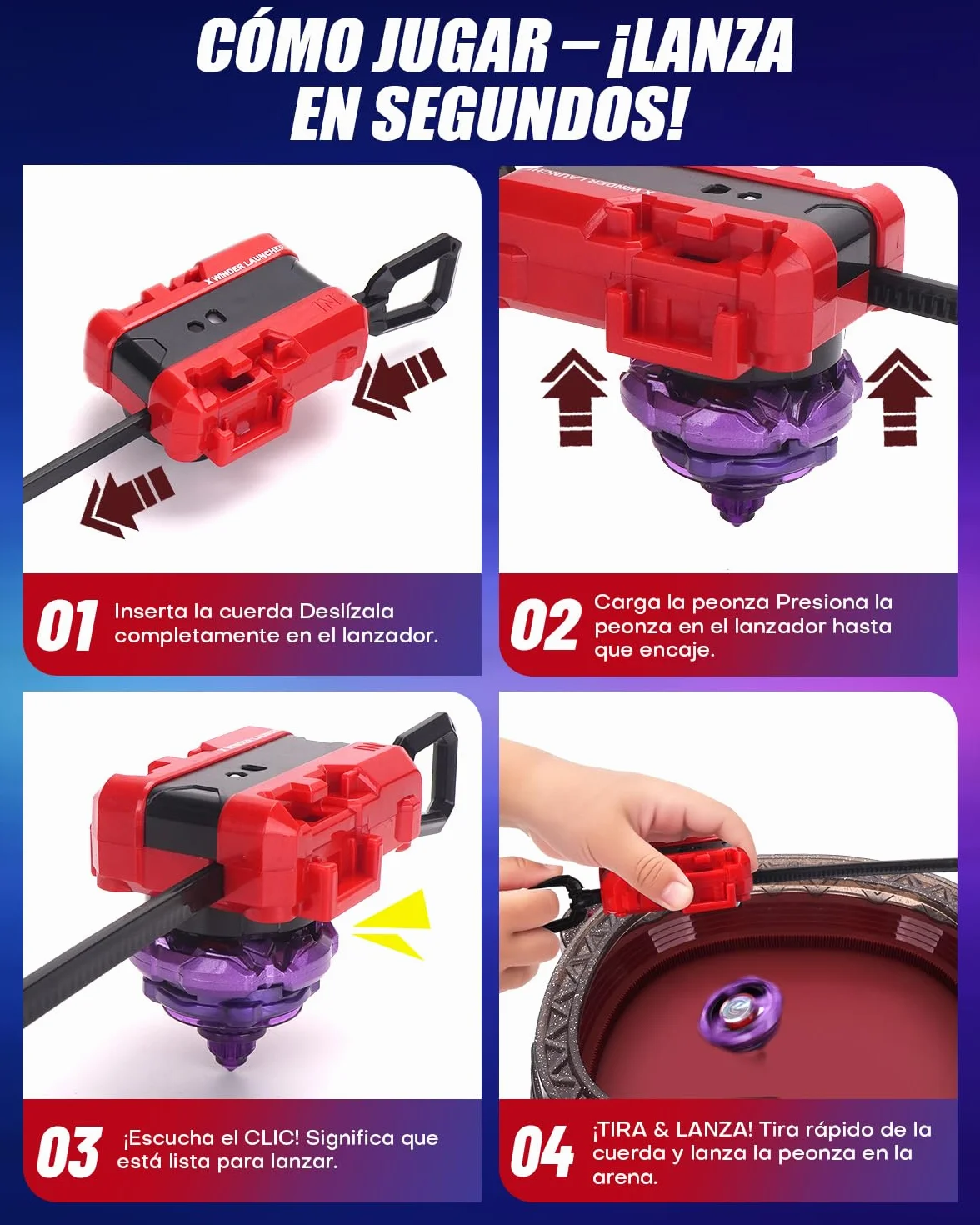 CÓMO JUGAR – ¡LANZA EN SEGUNDOS!

X WINDER LAUNCHER

01 Inserta la cuerda Deslízala completamente en el lanzador.

X WINDER LAUNCHER

02 Carga la peonza Presiona la peonza en el lanzador hasta que encaje.

03 ¡Escucha el CLIC! Significa que está lista para lanzar.

04 ¡TIRA & LANZA! Tira rápido de la cuerda y lanza la peonza en la arena.