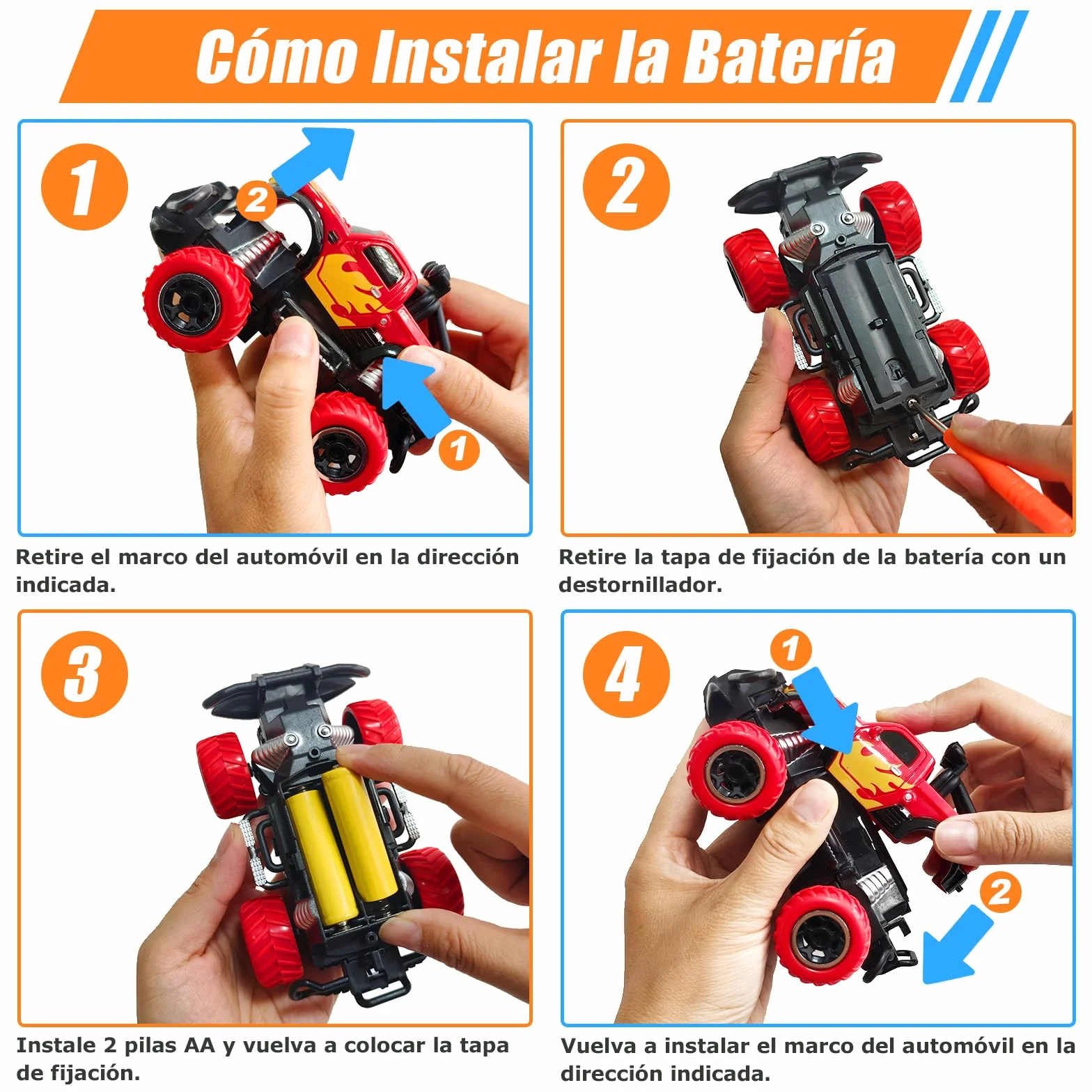 Cómo Instalar la Batería

1

2

1

Retire el marco del automóvil en la dirección indicada.

2

Retire la tapa de fijación de la batería con un destornillador.

3

Instale 2 pilas AA y vuelva a colocar la tapa de fijación.

4

1

2

Vuelva a instalar el marco del automóvil en la dirección indicada.