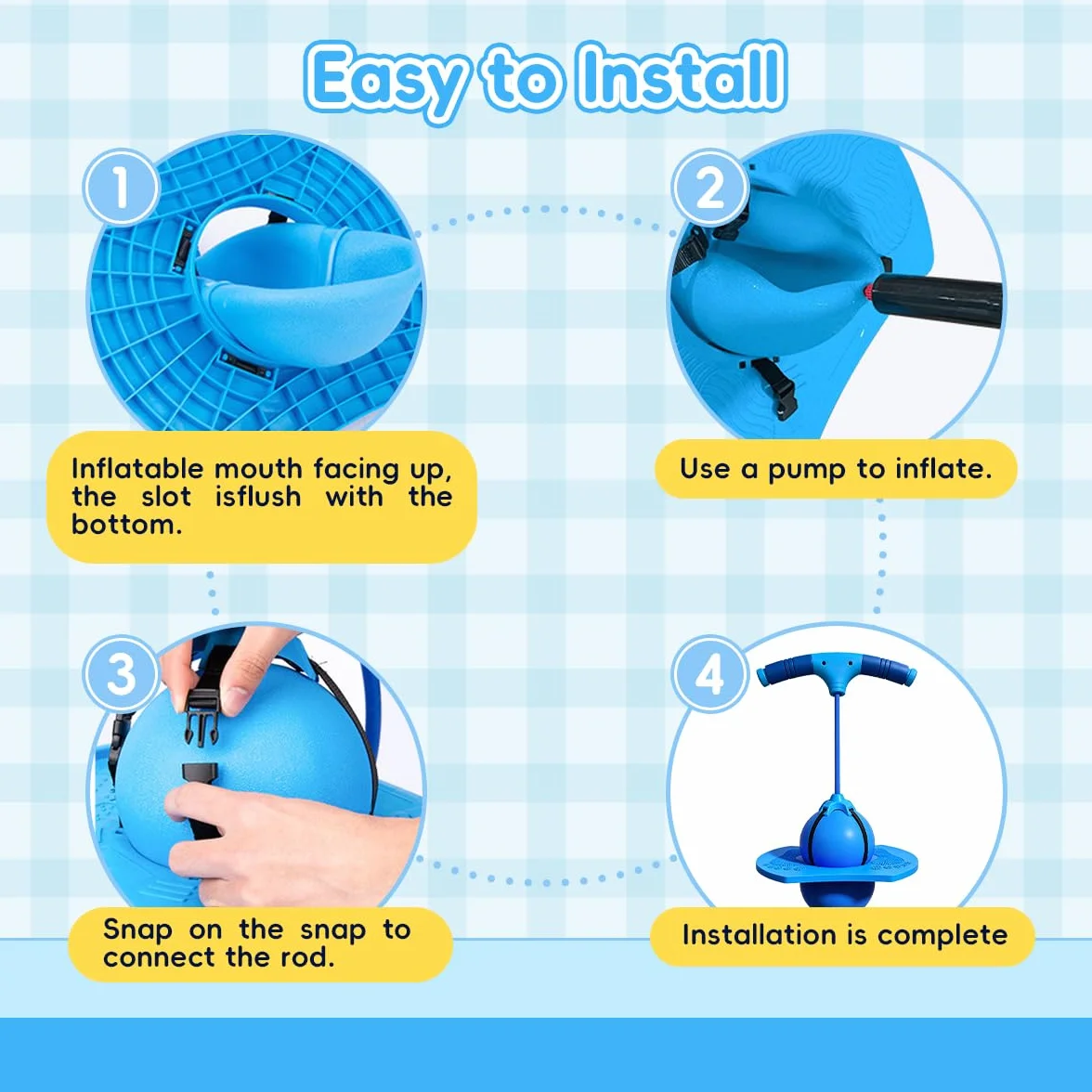 Easy to Install

1

Inflatable mouth facing up, the slot isflush with the bottom.

2

Use a pump to inflate.

3

Snap on the snap to connect the rod.

4

Installation is complete