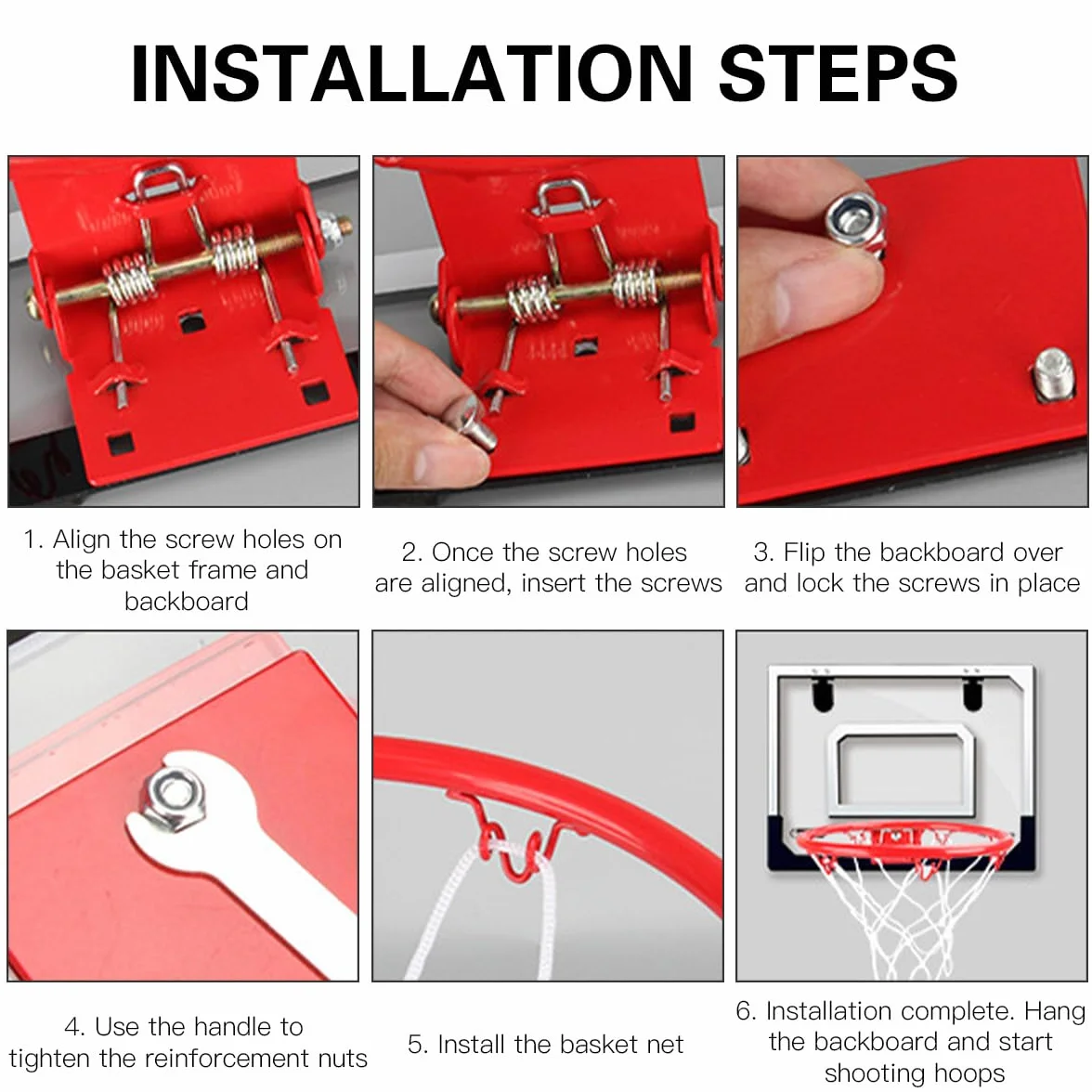 INSTALLATION STEPS

1. Align the screw holes on the basket frame and backboard

2. Once the screw holes are aligned, insert the screws

3. Flip the backboard over and lock the screws in place

4. Use the handle to tighten the reinforcement nuts

5. Install the basket net

6. Installation complete. Hang the backboard and start shooting hoops