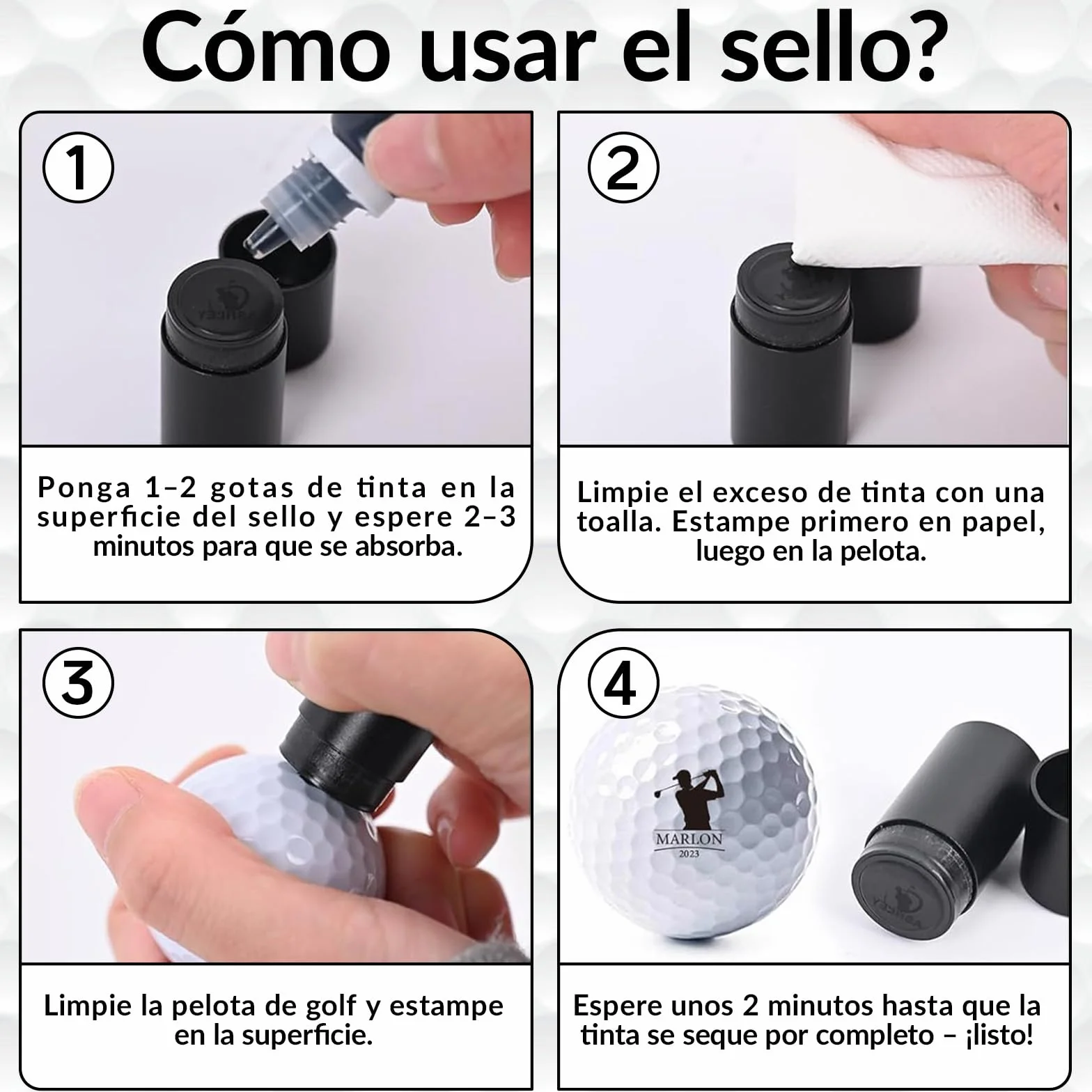 Cómo usar el sello?

1

Ponga 1–2 gotas de tinta en la superficie del sello y espere 2–3 minutos para que se absorba.

2

Limpie el exceso de tinta con una toalla. Estampe primero en papel, luego en la pelota.

3

Limpie la pelota de golf y estampe en la superficie.

4

MARLON
2023

Espere unos 2 minutos hasta que la tinta se seque por completo – ¡listo!