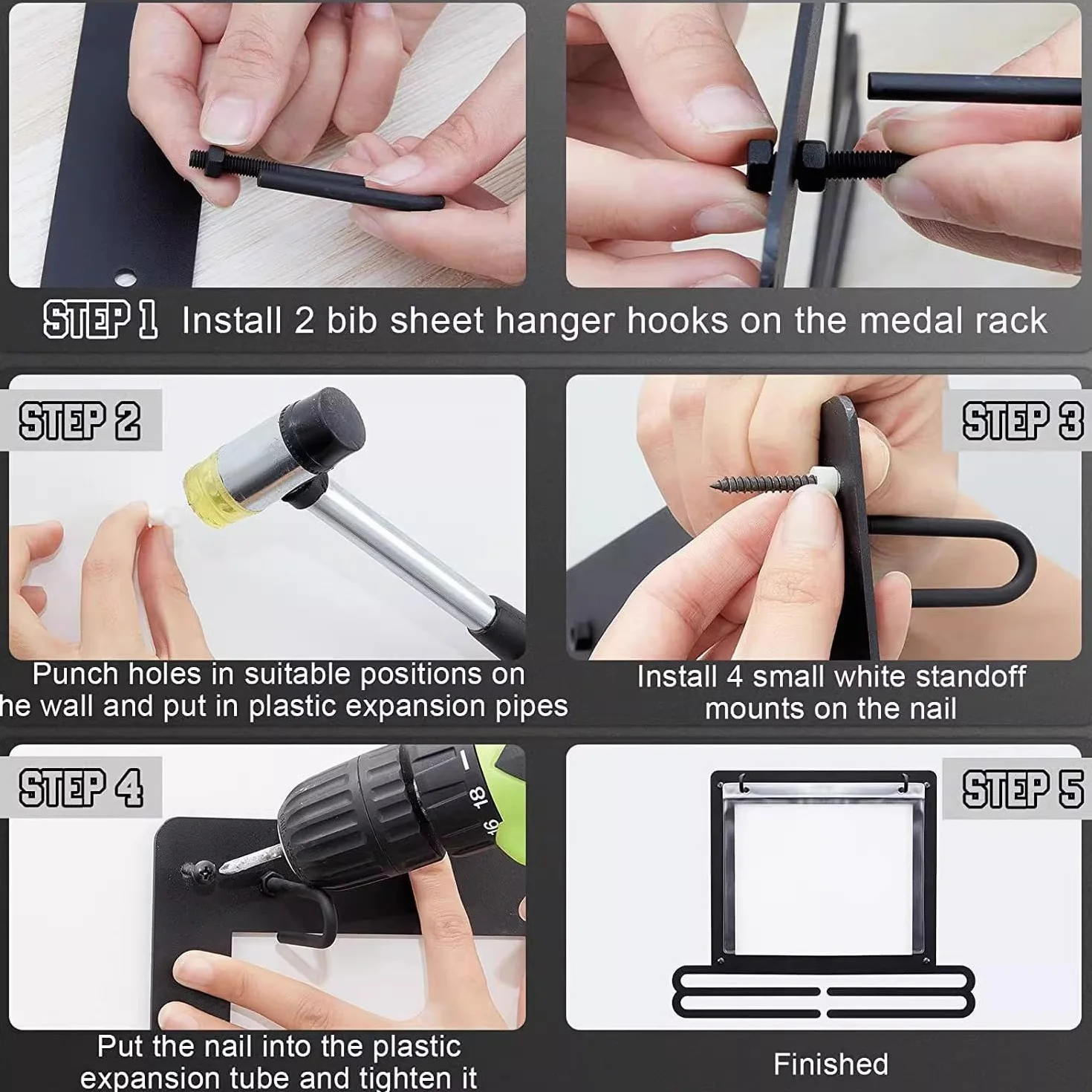 STEP 1 Install 2 bib sheet hanger hooks on the medal rack

STEP 2

Punch holes in suitable positions on he wall and put in plastic expansion pipes

STEP 3

Install 4 small white standoff mounts on the nail

STEP 4

18 16

Put the nail into the plastic expansion tube and tighten it

STEP 5

Finished