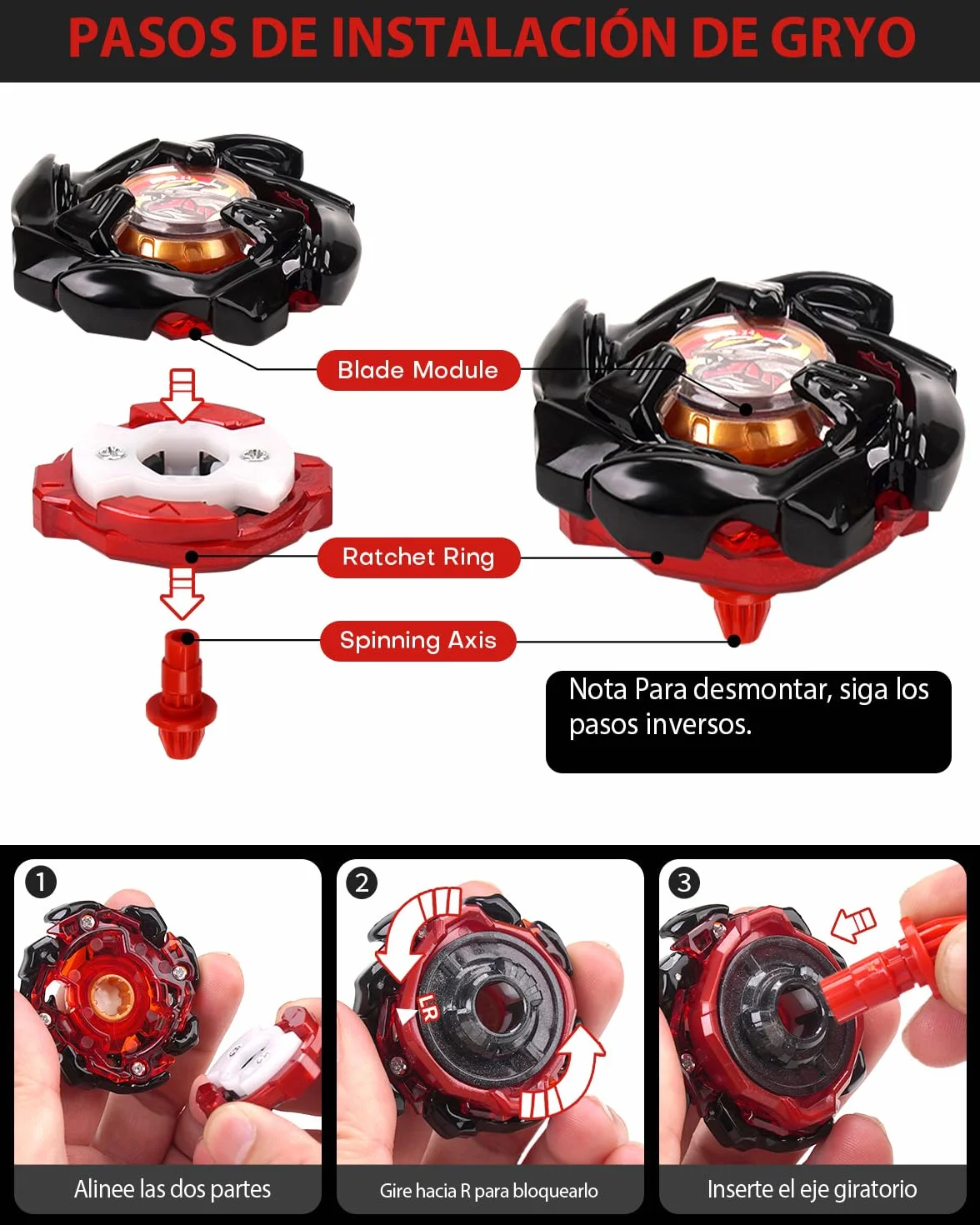 PASOS DE INSTALACIÓN DE GRYO

Blade Module

Ratchet Ring

Spinning Axis

Nota Para desmontar, siga los pasos inversos.

1

Alinee las dos partes

2

LR

Gire hacia R para bloquearlo

3

Inserte el eje giratorio