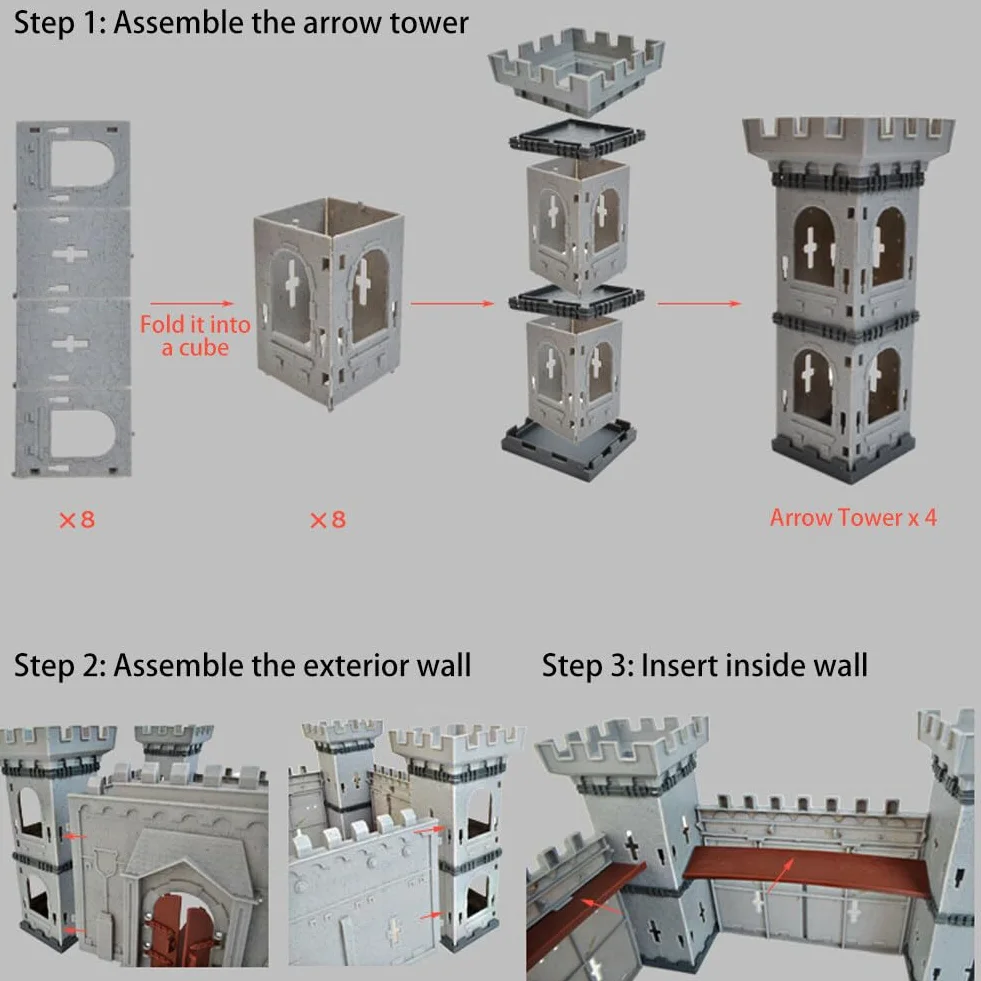 Step 1: Assemble the arrow tower

Fold it into a cube

×8

×8

Arrow Tower x 4

Step 2: Assemble the exterior wall

Step 3: Insert inside wall