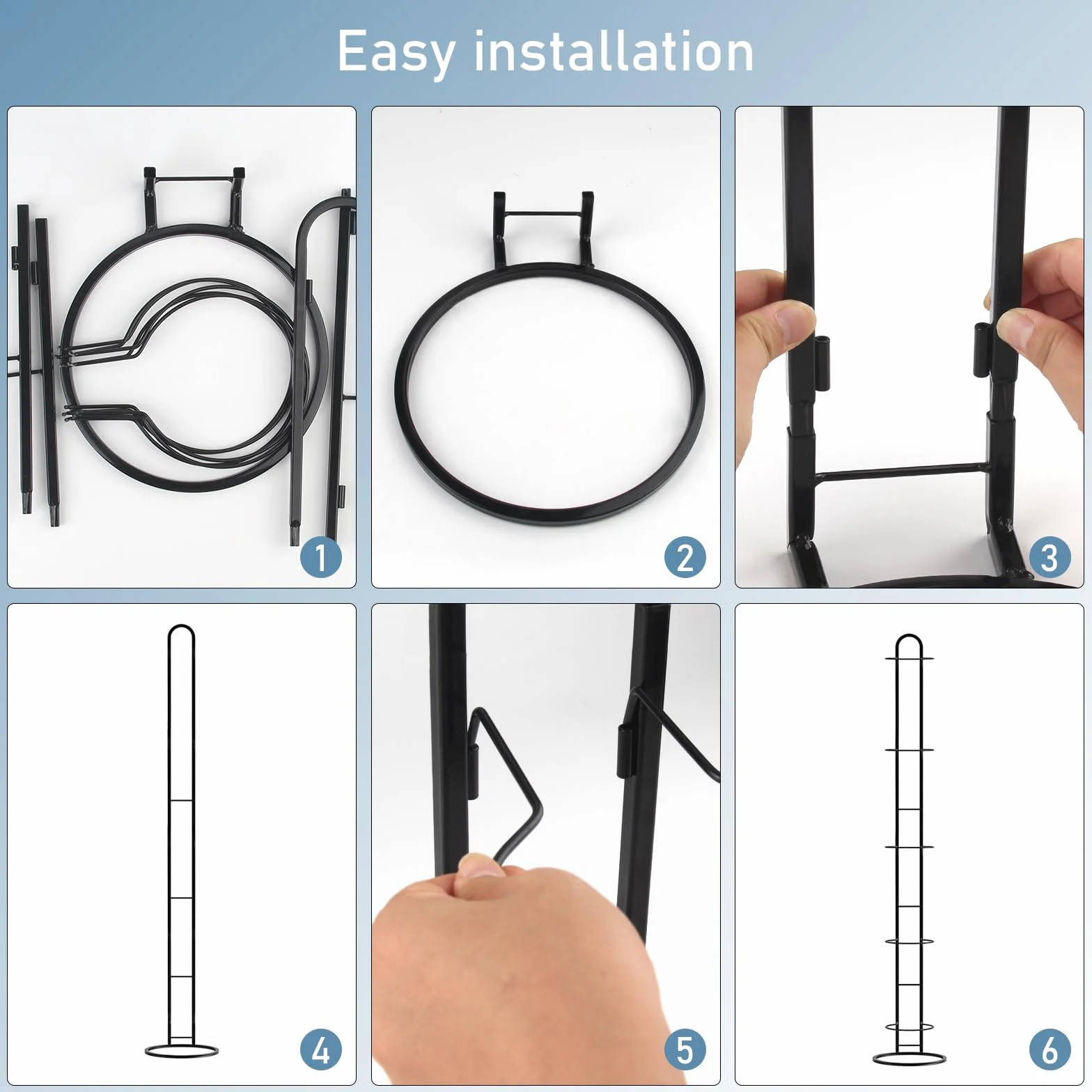 Easy installation

1

2

3

4

5

6