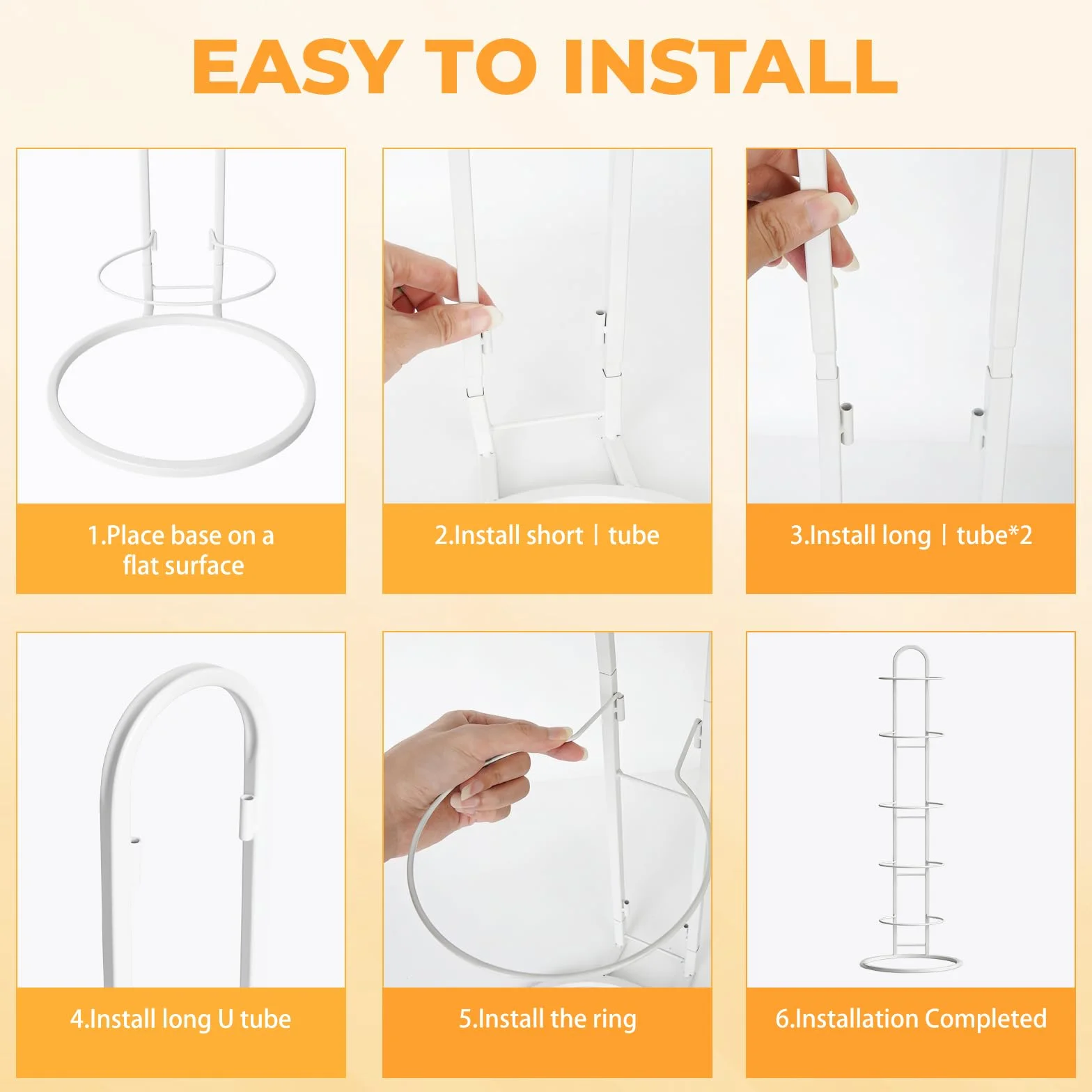 EASY TO INSTALL

1.Place base on a flat surface

2.Install short | tube

3.Install long | tube*2

4.Install long U tube

5.Install the ring

6.Installation Completed