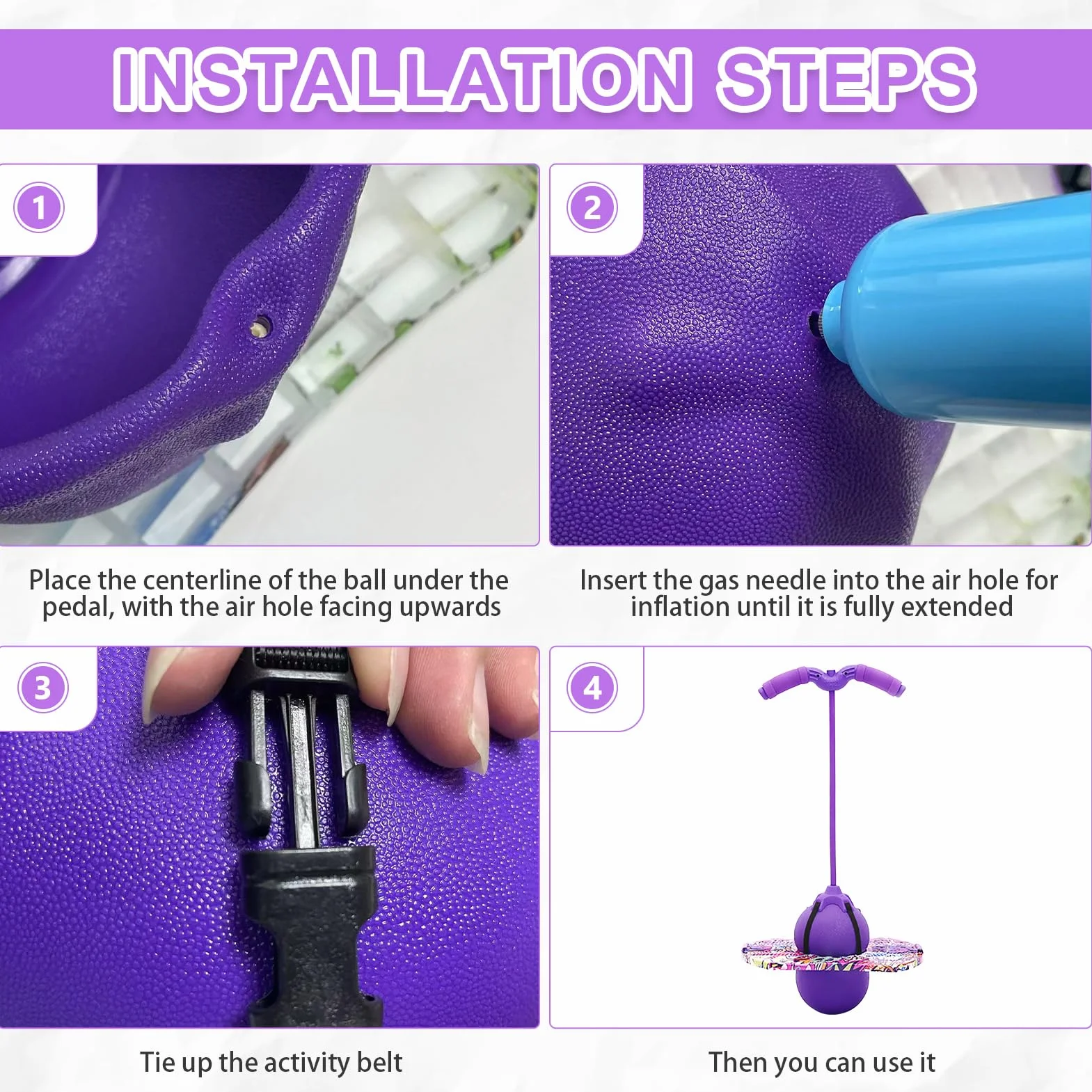 INSTALLATION STEPS

1

Place the centerline of the ball under the pedal, with the air hole facing upwards

2

Insert the gas needle into the air hole for inflation until it is fully extended

3

Tie up the activity belt

4

Then you can use it