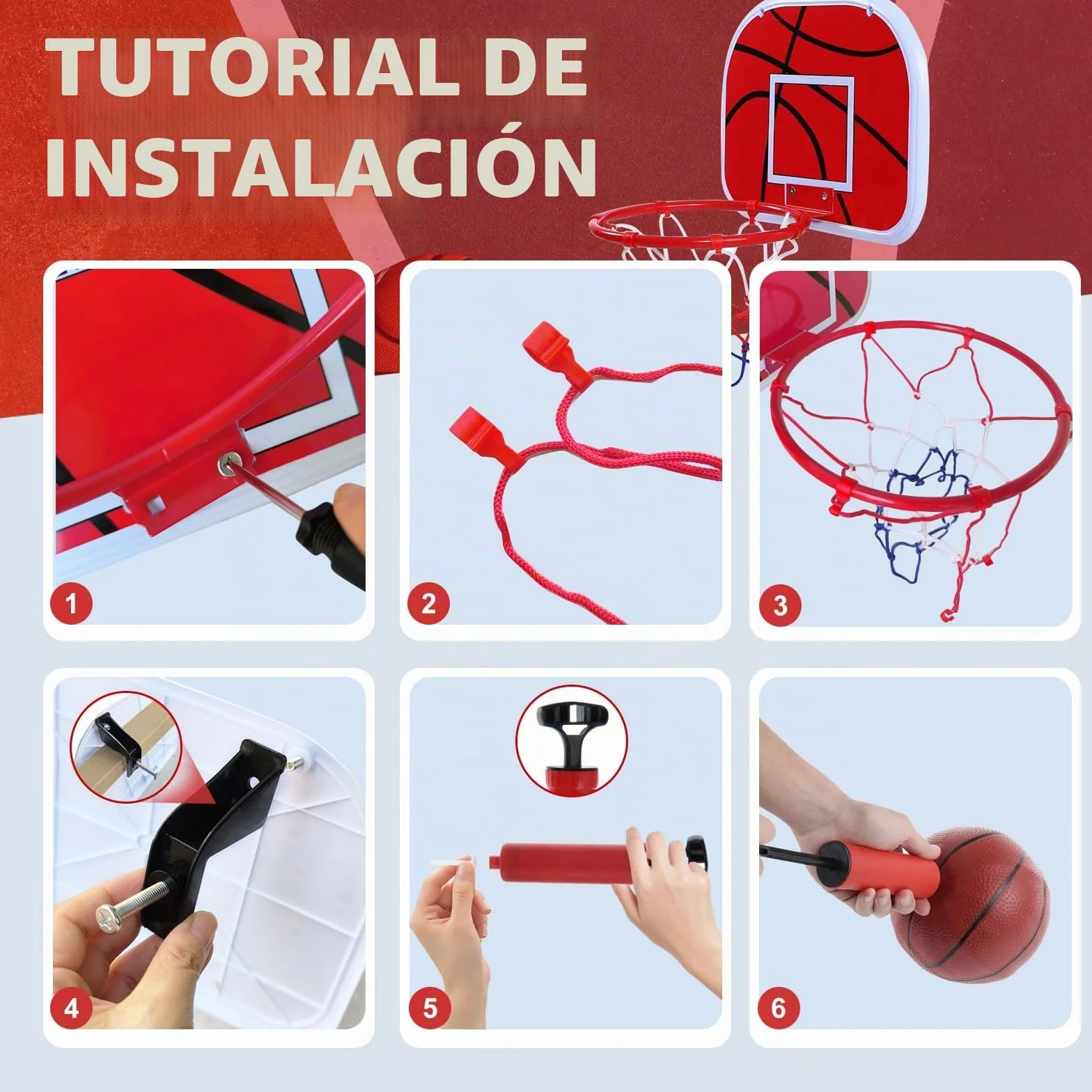 TUTORIAL DE INSTALACIÓN

1

2

3

4

5

6