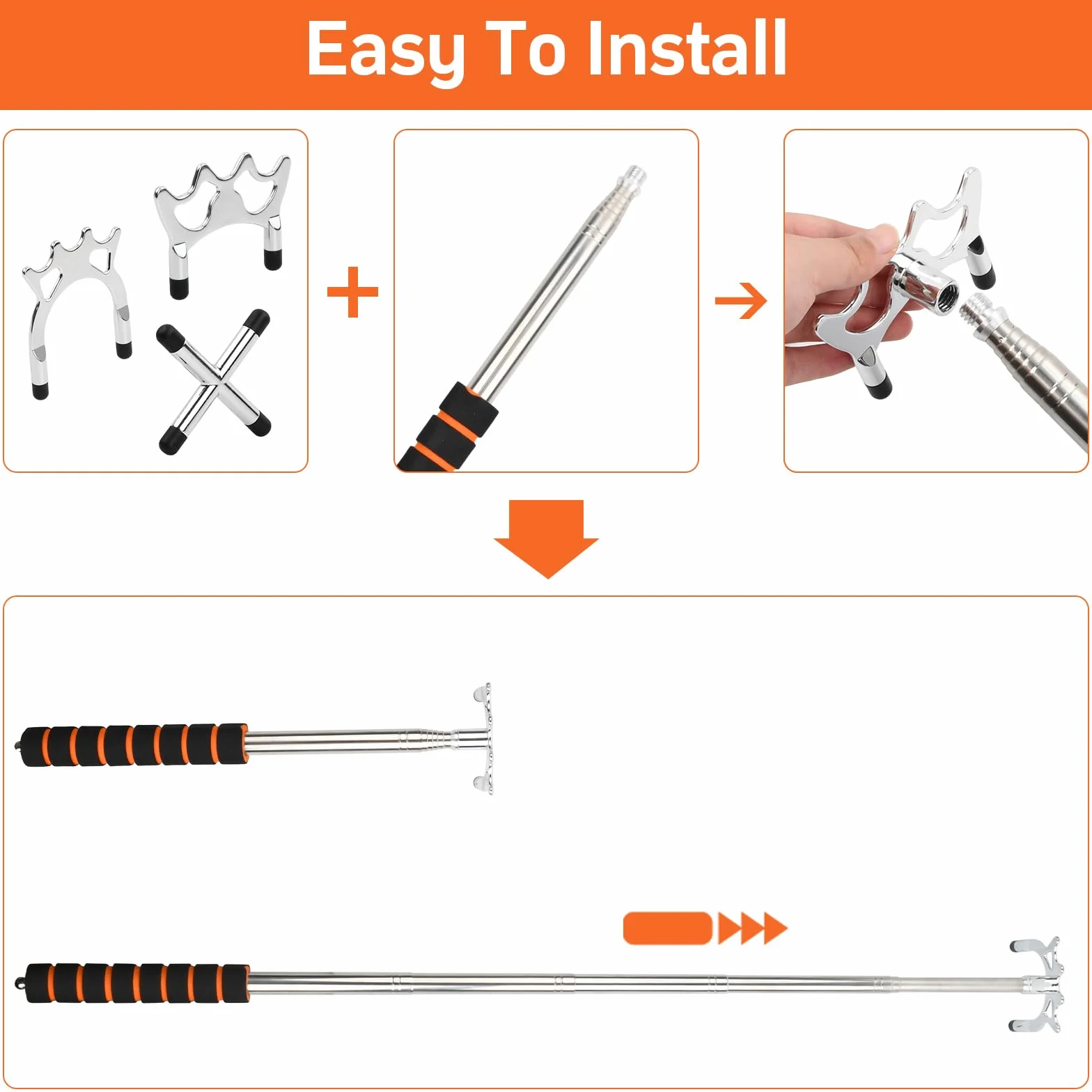 Easy To Install