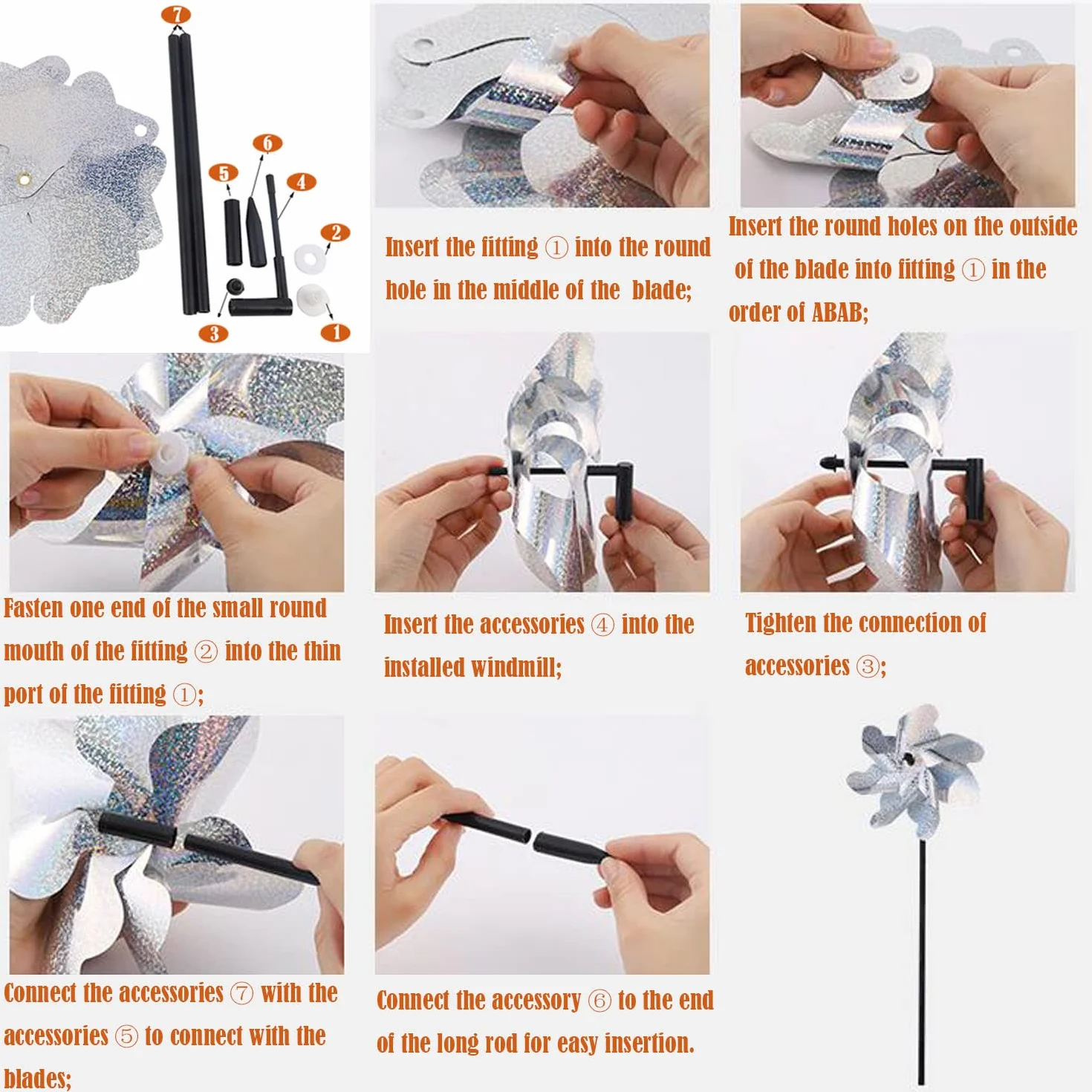 7
6
5
4
2
3
1

Insert the fitting ① into the round hole in the middle of the blade;

Insert the round holes on the outside of the blade into fitting ① in the order of ABAB;

Fasten one end of the small round mouth of the fitting ② into the thin port of the fitting ①;

Insert the accessories ④ into the installed windmill;

Tighten the connection of accessories ③;

Connect the accessories ⑦ with the accessories ⑤ to connect with the blades;

Connect the accessory ⑥ to the end of the long rod for easy insertion.