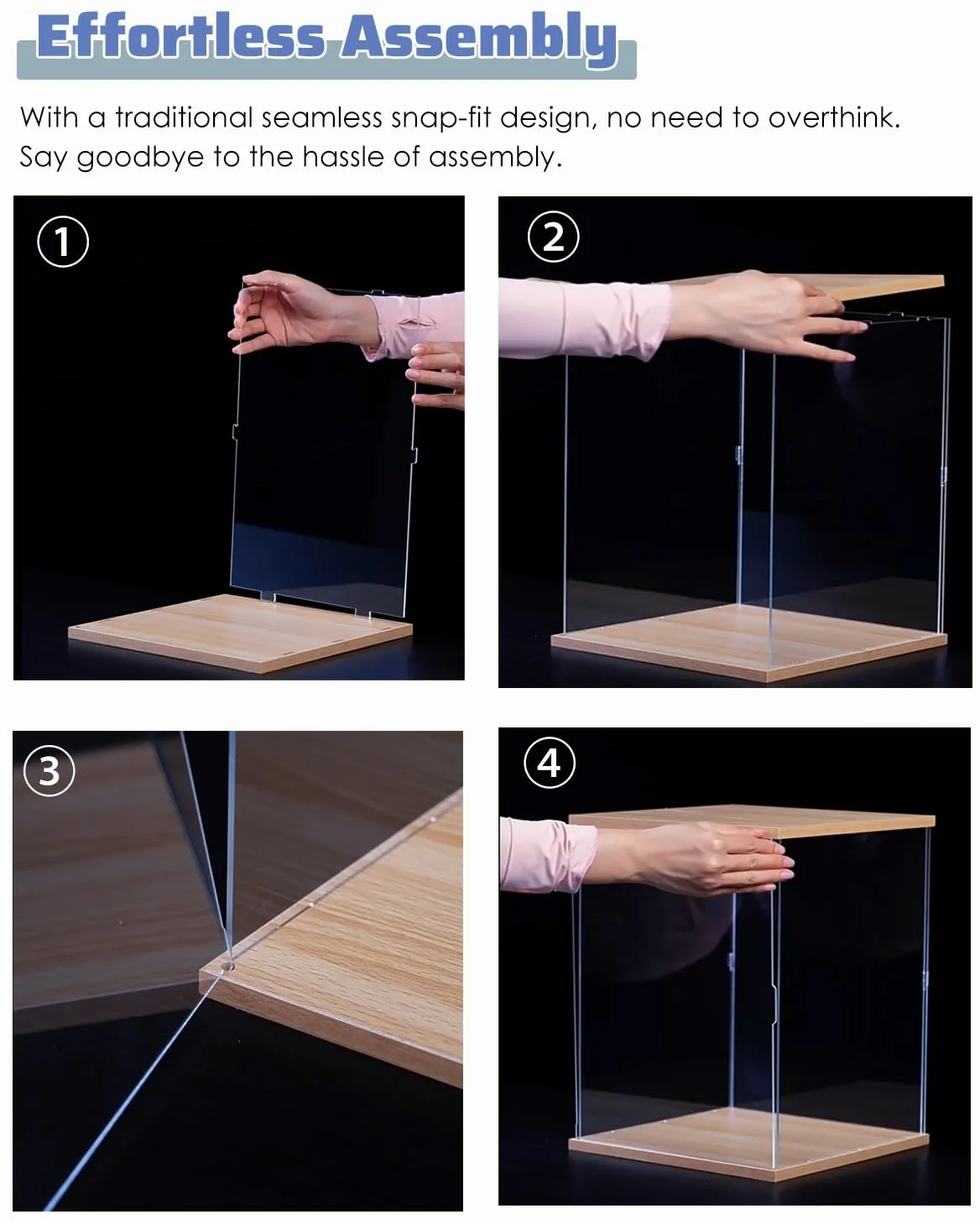 Effortless Assembly

With a traditional seamless snap-fit design, no need to overthink. Say goodbye to the hassle of assembly.

①

②

③

④