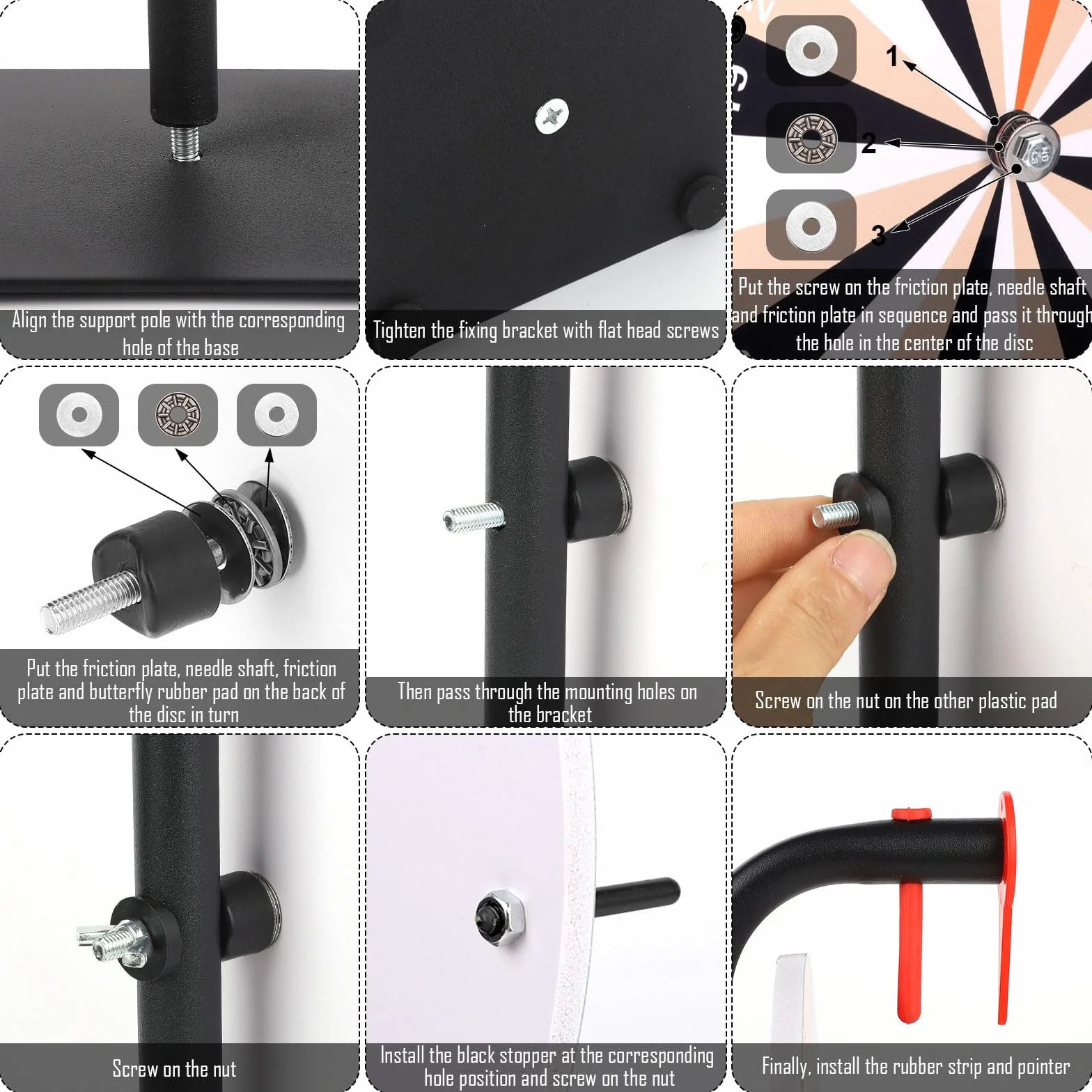 Align the support pole with the corresponding hole of the base

Tighten the fixing bracket with flat head screws

1

2

3

Put the screw on the friction plate, needle shaft and friction plate in sequence and pass it through the hole in the center of the disc

Put the friction plate, needle shaft, friction plate and butterfly rubber pad on the back of the disc in turn

Then pass through the mounting holes on the bracket

Screw on the nut on the other plastic pad

Screw on the nut

Install the black stopper at the corresponding hole position and screw on the nut

Finally, install the rubber strip and pointer