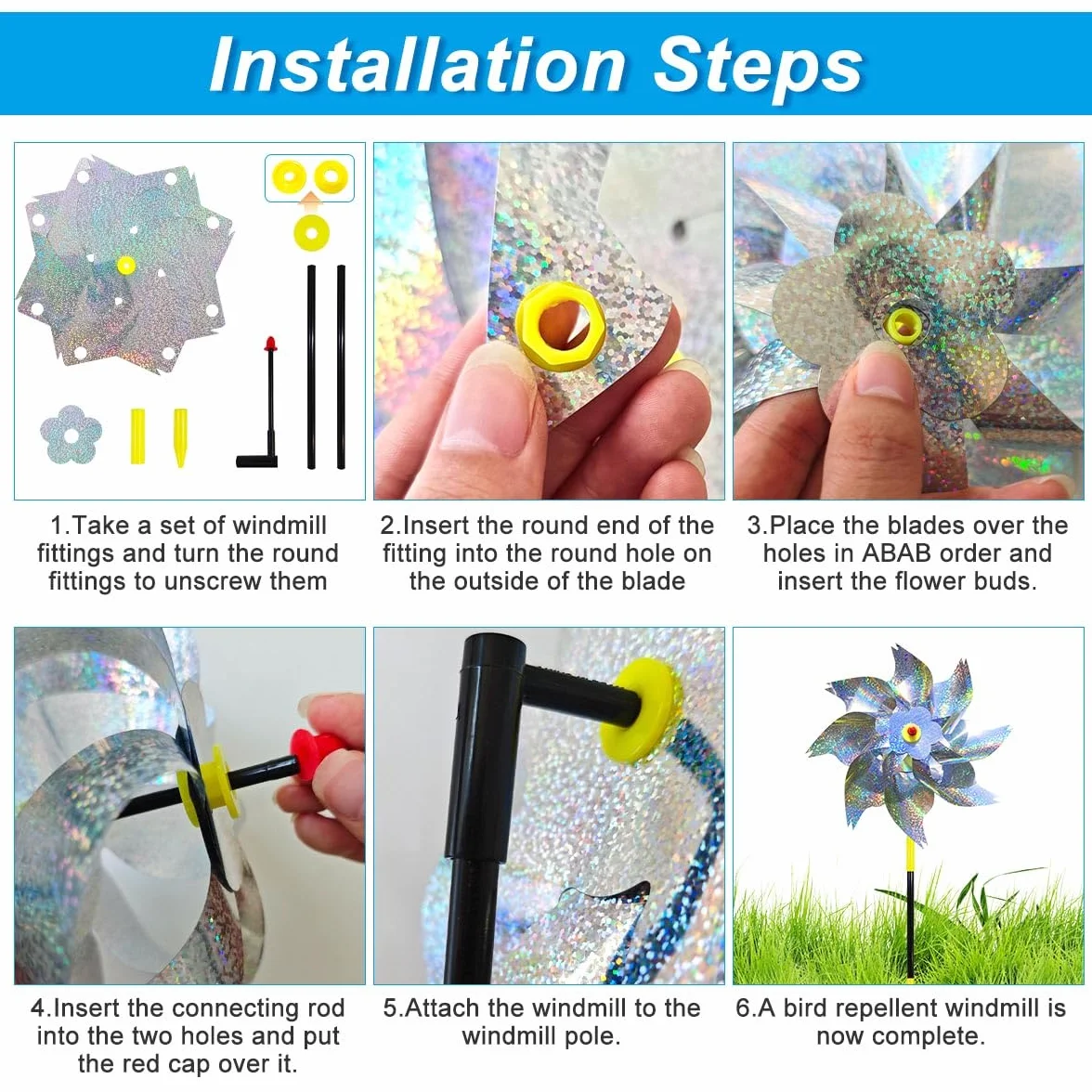 Installation Steps

1.Take a set of windmill fittings and turn the round fittings to unscrew them

2.Insert the round end of the fitting into the round hole on the outside of the blade

3.Place the blades over the holes in ABAB order and insert the flower buds.

4.Insert the connecting rod into the two holes and put the red cap over it.

5.Attach the windmill to the windmill pole.

6.A bird repellent windmill is now complete.