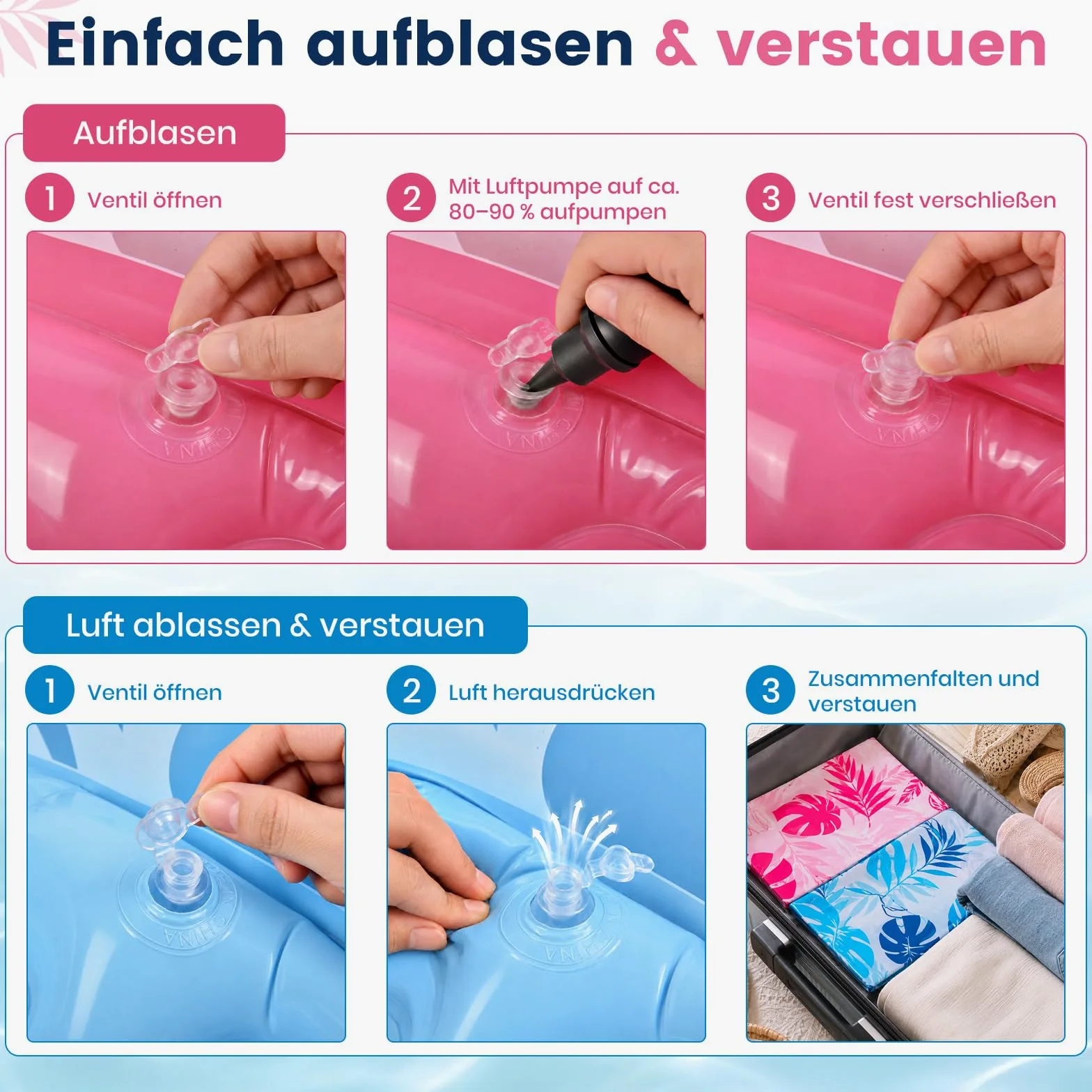 Einfach aufblasen & verstauen

Aufblasen

1 Ventil öffnen

2 Mit Luftpumpe auf ca. 80–90 % aufpumpen

3 Ventil fest verschließen

CHINA

CHINA

CHINA

Luft ablassen & verstauen

1 Ventil öffnen

2 Luft herausdrücken

3 Zusammenfalten und verstauen

CHINA

CHINA