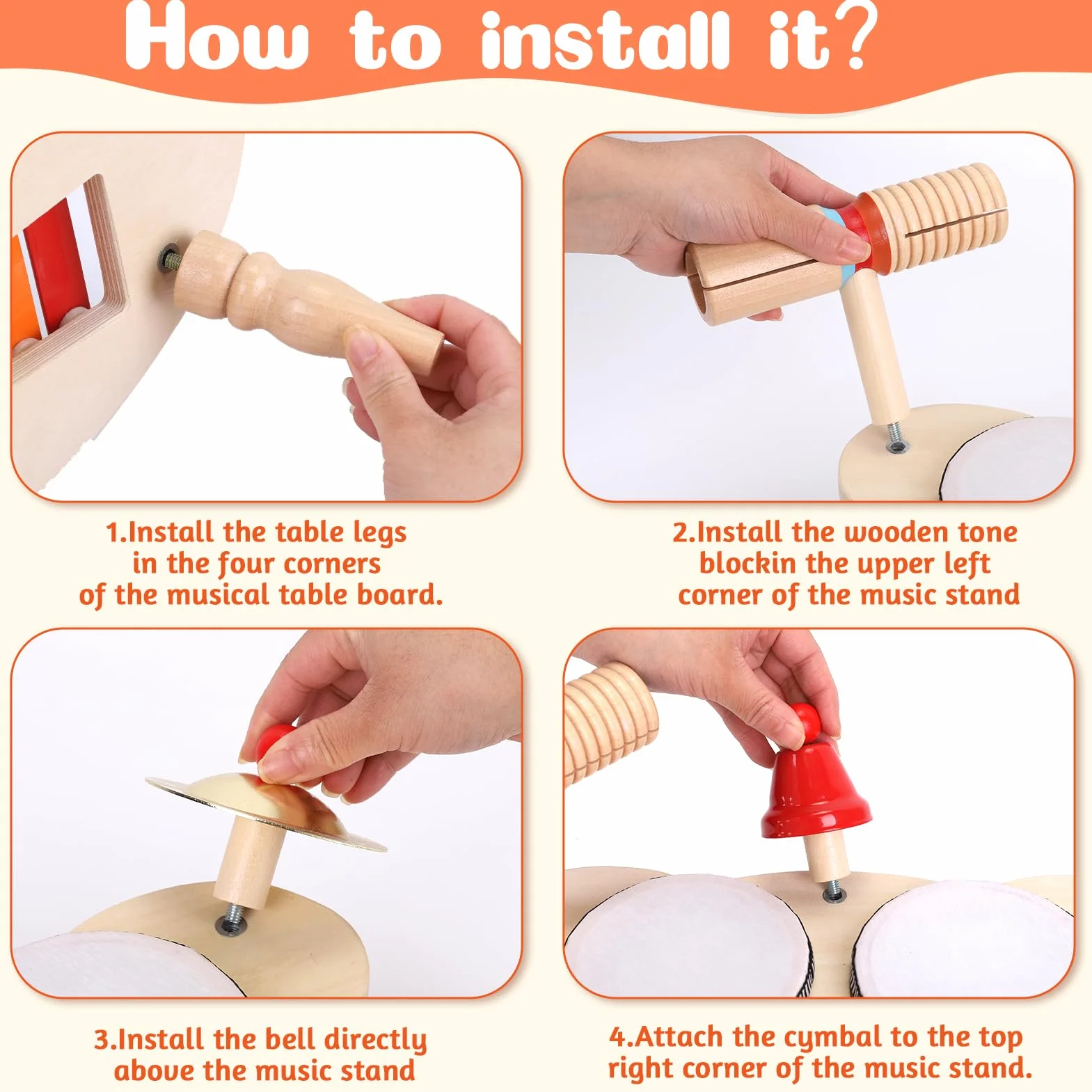 How to install it?

1.Install the table legs in the four corners of the musical table board.

2.Install the wooden tone blockin the upper left corner of the music stand

3.Install the bell directly above the music stand

4.Attach the cymbal to the top right corner of the music stand.