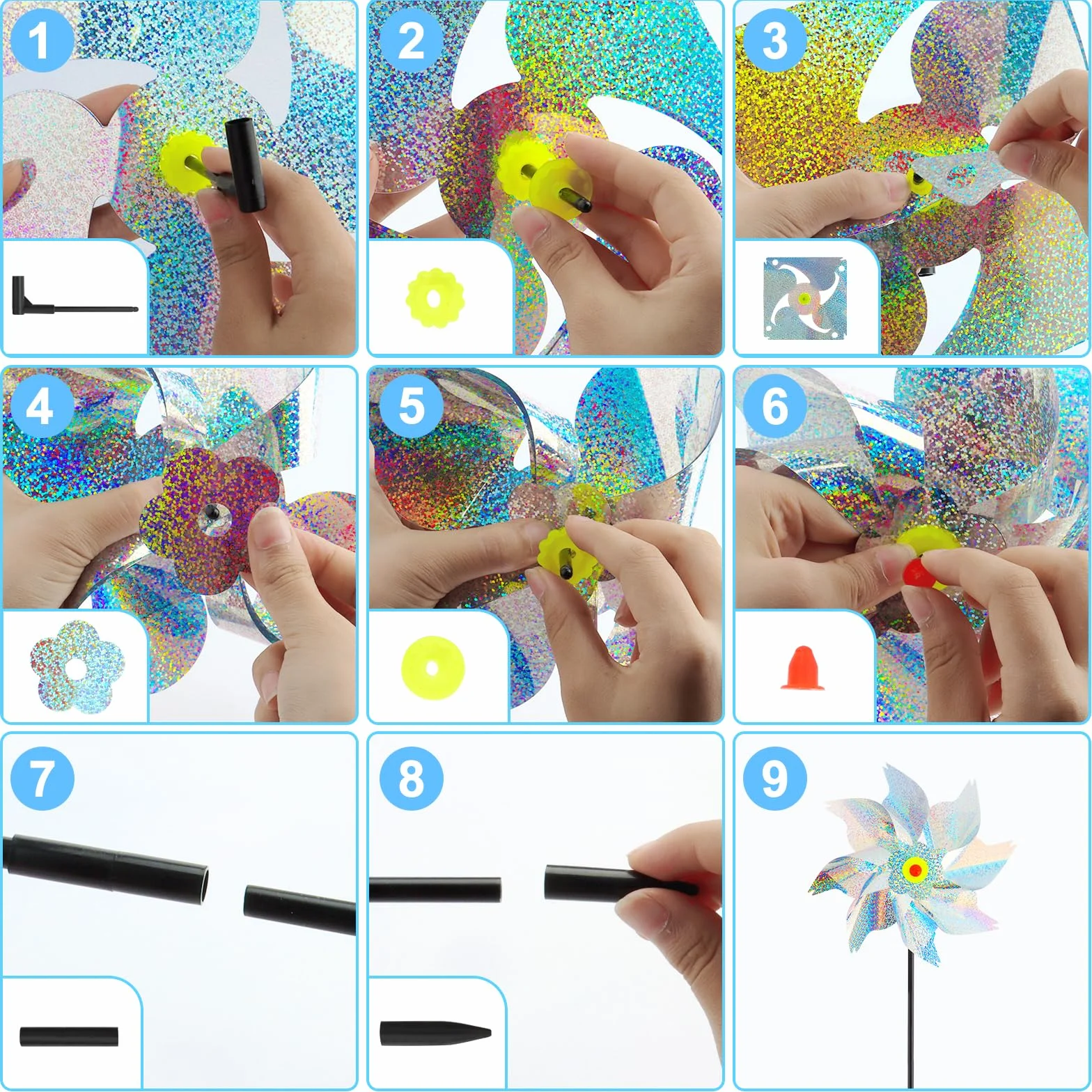 1
2
3
4
5
6
7
8
9